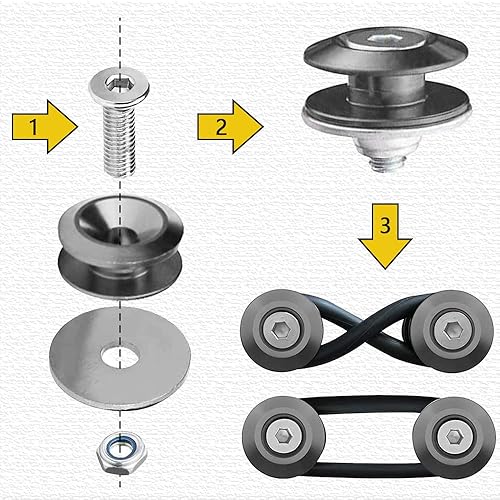 1

2

3