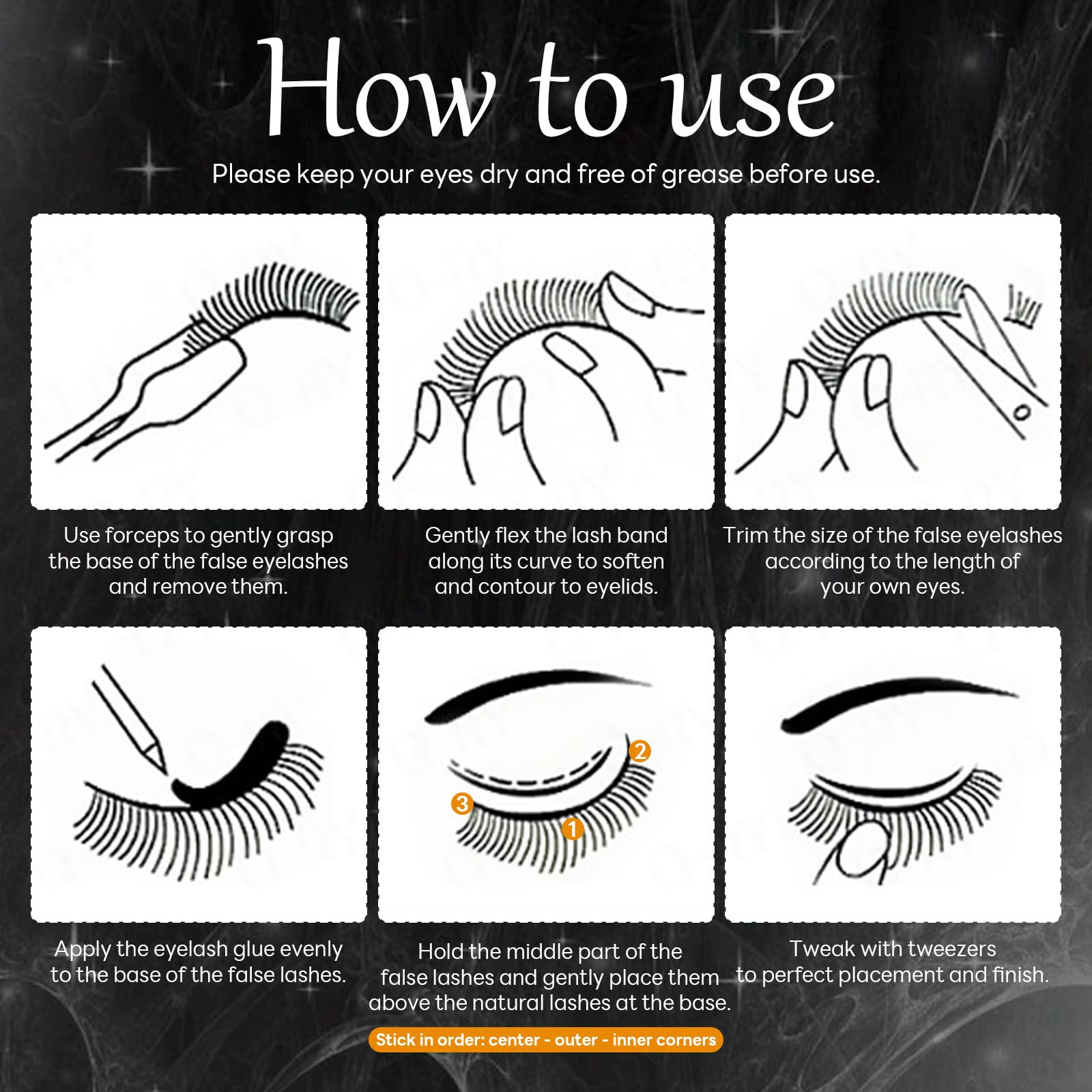 How to use

Please keep your eyes dry and free of grease before use.

Use forceps to gently grasp the base of the false eyelashes and remove them.

Gently flex the lash band along its curve to soften and contour to eyelids.

Trim the size of the false eyelashes according to the length of your own eyes.

Apply the eyelash glue evenly to the base of the false lashes.

2
3
1

Hold the middle part of the false lashes and gently place them above the natural lashes at the base.

Stick in order: center - outer - inner corners

Tweak with tweezers to perfect placement and finish.