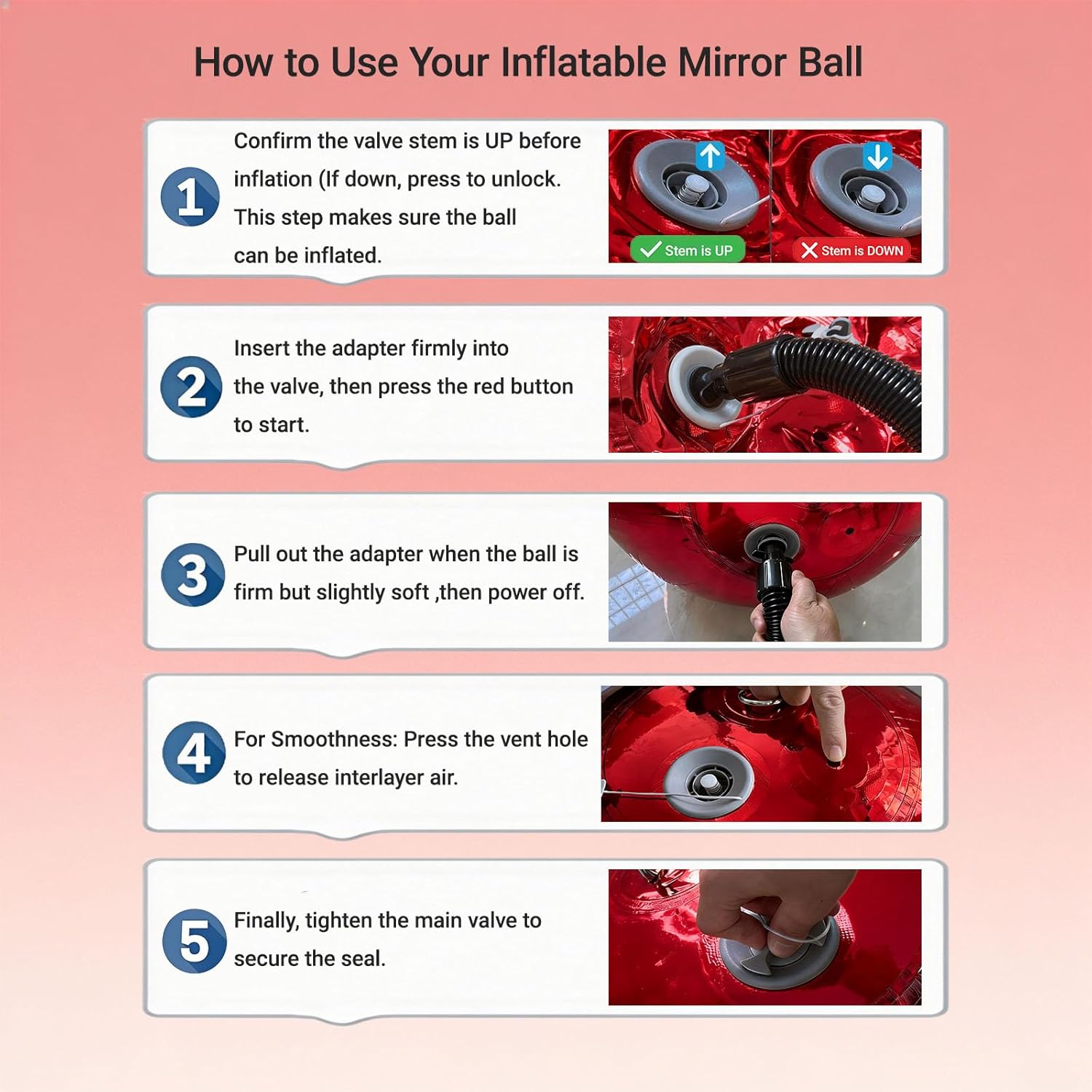 How to Use Your Inflatable Mirror Ball

1

Confirm the valve stem is UP before inflation (If down, press to unlock. This step makes sure the ball can be inflated.

Stem is UP

Stem is DOWN

2

Insert the adapter firmly into the valve, then press the red button to start.

3

Pull out the adapter when the ball is firm but slightly soft ,then power off.

4

For Smoothness: Press the vent hole to release interlayer air.

5

Finally, tighten the main valve to secure the seal.