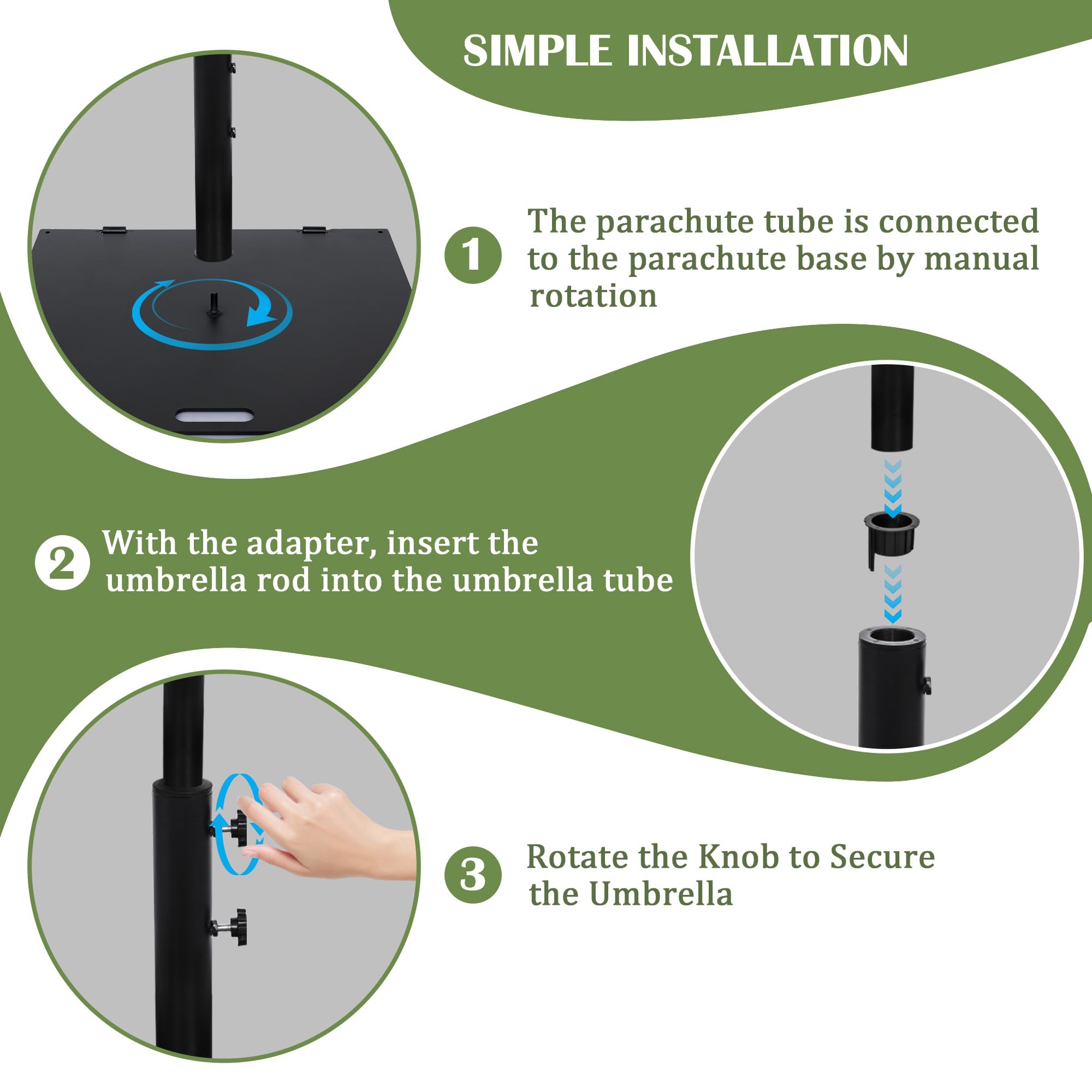 SIMPLE INSTALLATION

1 The parachute tube is connected to the parachute base by manual rotation

2 With the adapter, insert the umbrella rod into the umbrella tube

3 Rotate the Knob to Secure the Umbrella