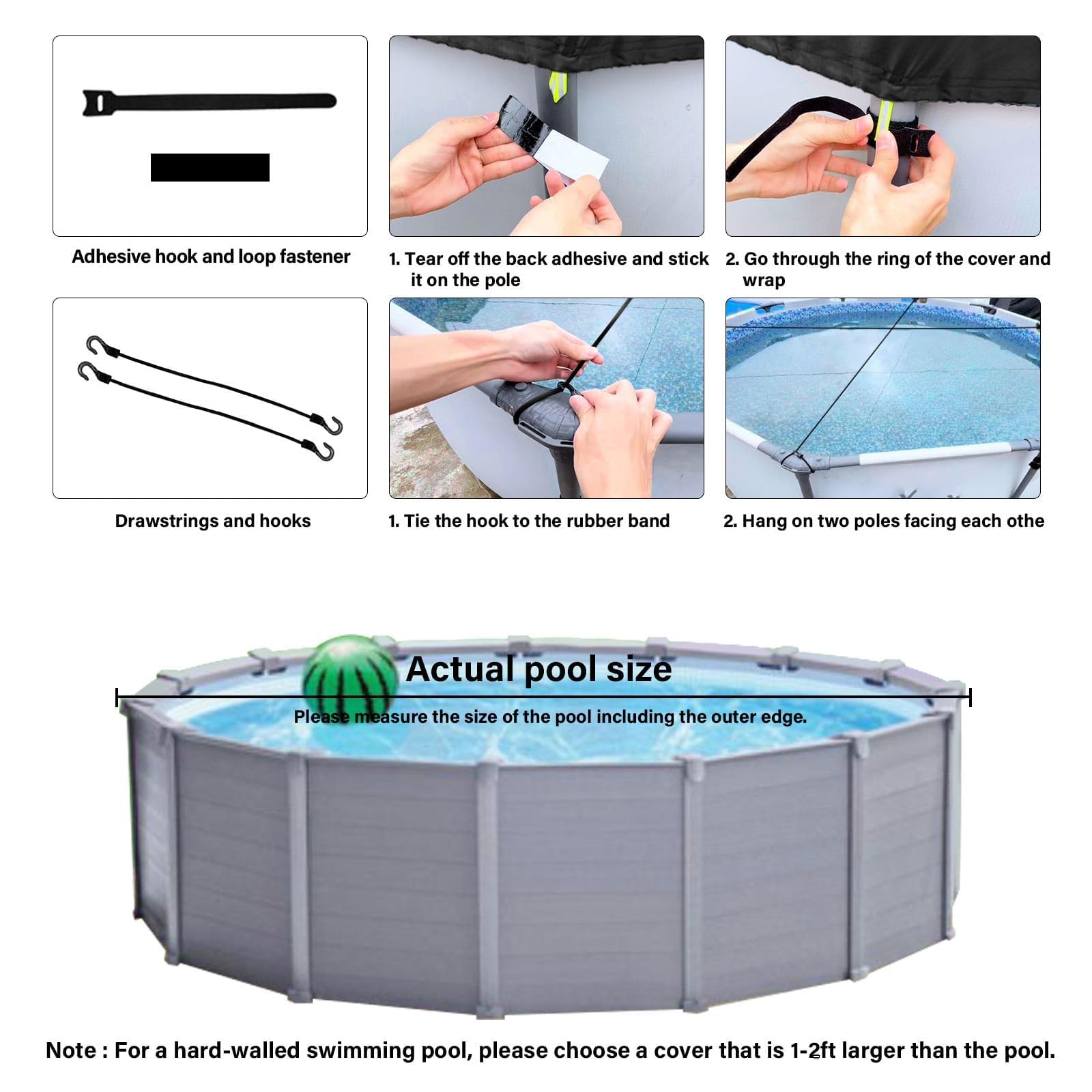 Adhesive hook and loop fastener

1. Tear off the back adhesive and stick it on the pole

2. Go through the ring of the cover and wrap

Drawstrings and hooks

1. Tie the hook to the rubber band

2. Hang on two poles facing each othe

Actual pool size

Please measure the size of the pool including the outer edge.

Note : For a hard-walled swimming pool, please choose a cover that is 1-2ft larger than the pool.