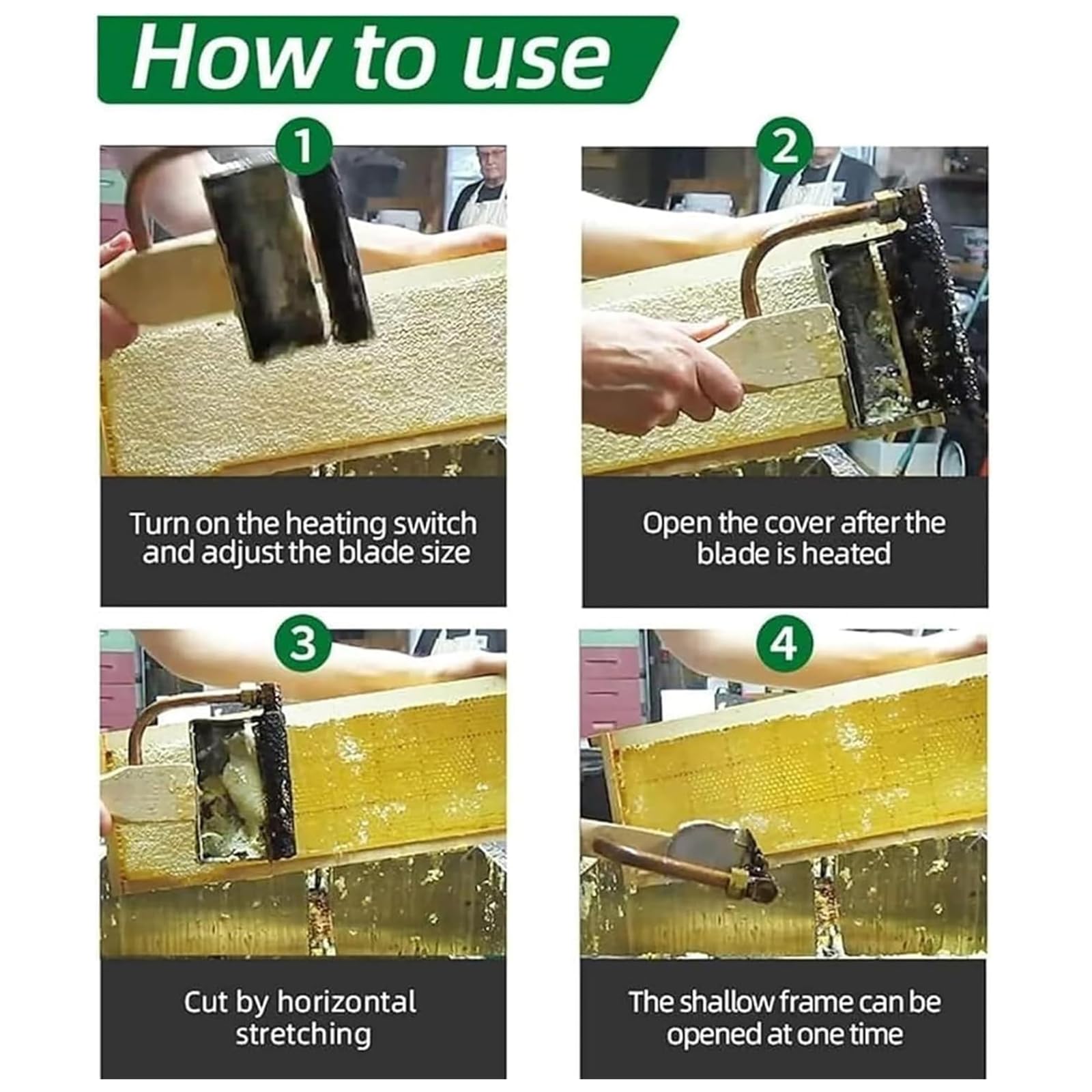 How to use

1

Turn on the heating switch and adjust the blade size

2

Open the cover after the blade is heated

3

Cut by horizontal stretching

4

The shallow frame can be opened at one time