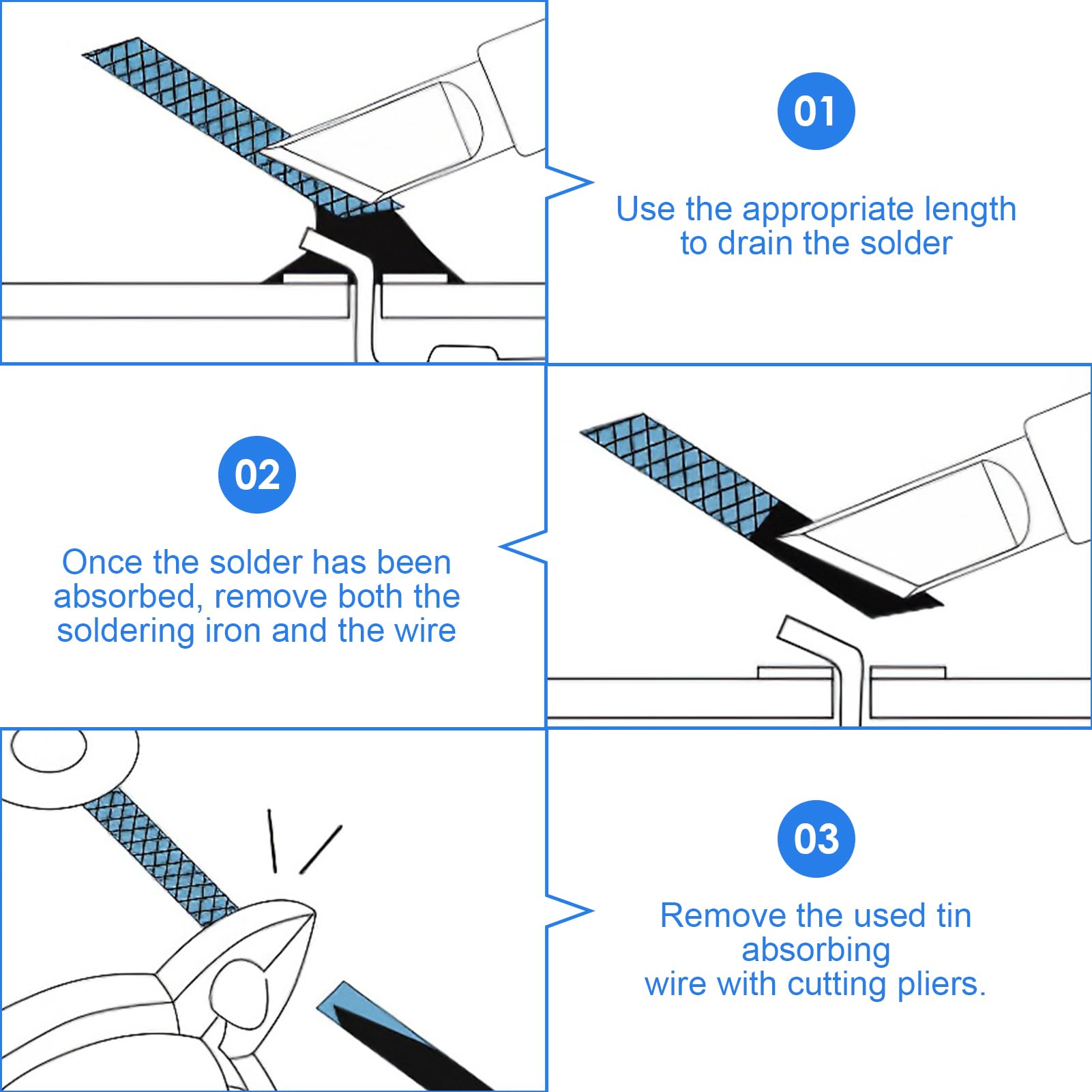 01

Use the appropriate length to drain the solder

02

Once the solder has been absorbed, remove both the soldering iron and the wire

03

Remove the used tin absorbing wire with cutting pliers.