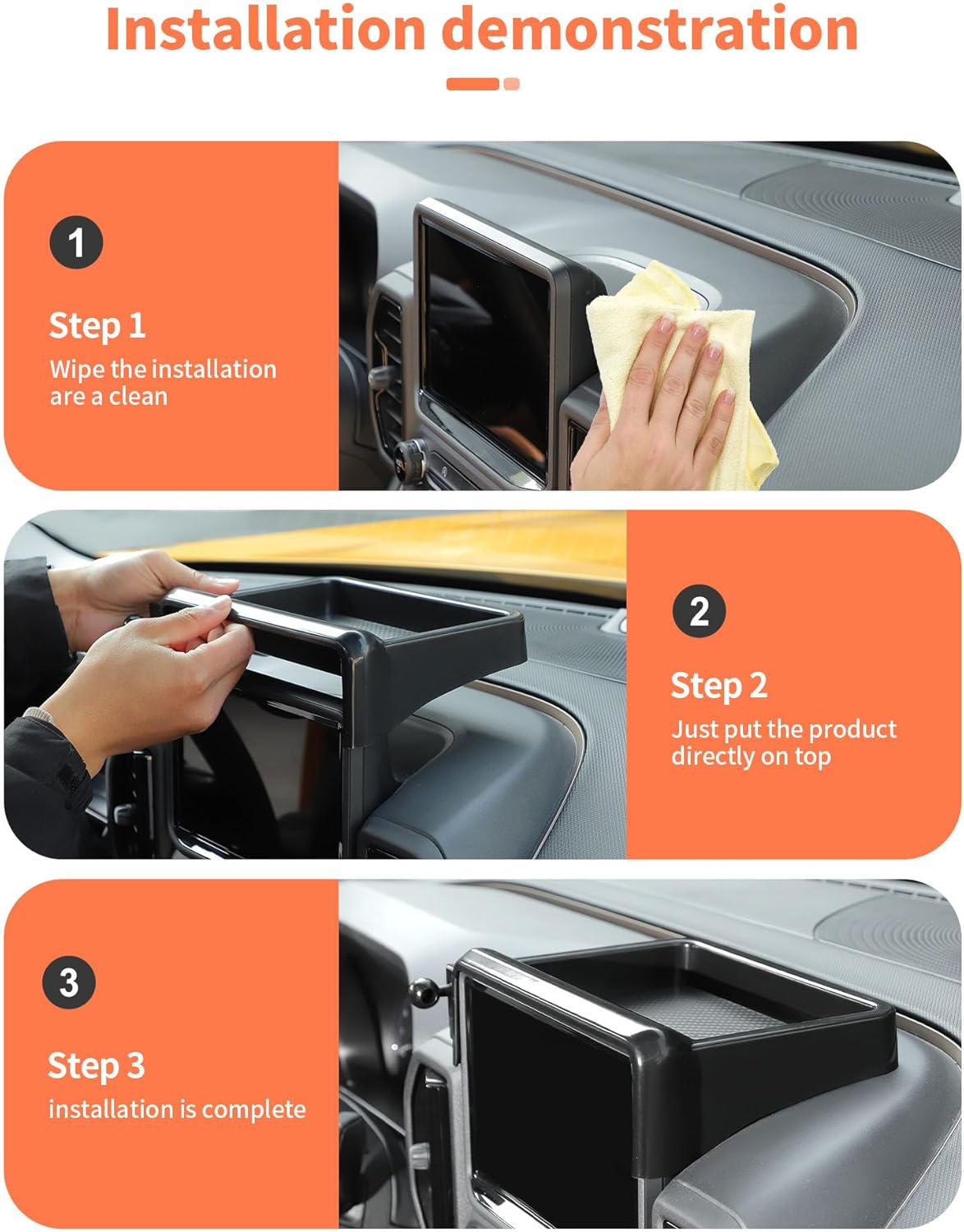 Installation demonstration

1

Step 1
Wipe the installation are a clean

2

Step 2
Just put the product directly on top

3

Step 3
installation is complete