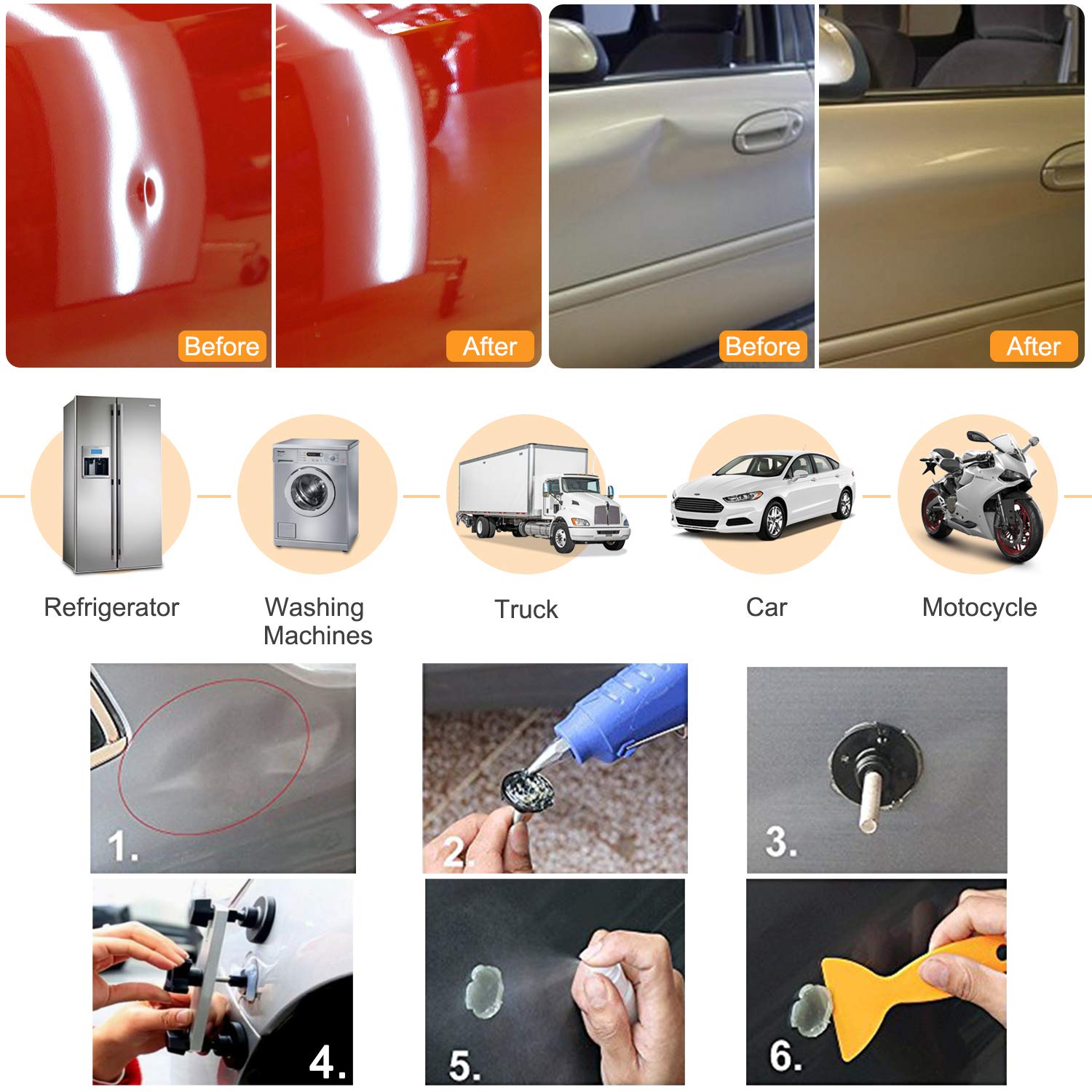 Before

After

Before

After

Refrigerator

Washing Machines

Truck

Car

Motocycle

1.

2.

3.

4.

5.

6.