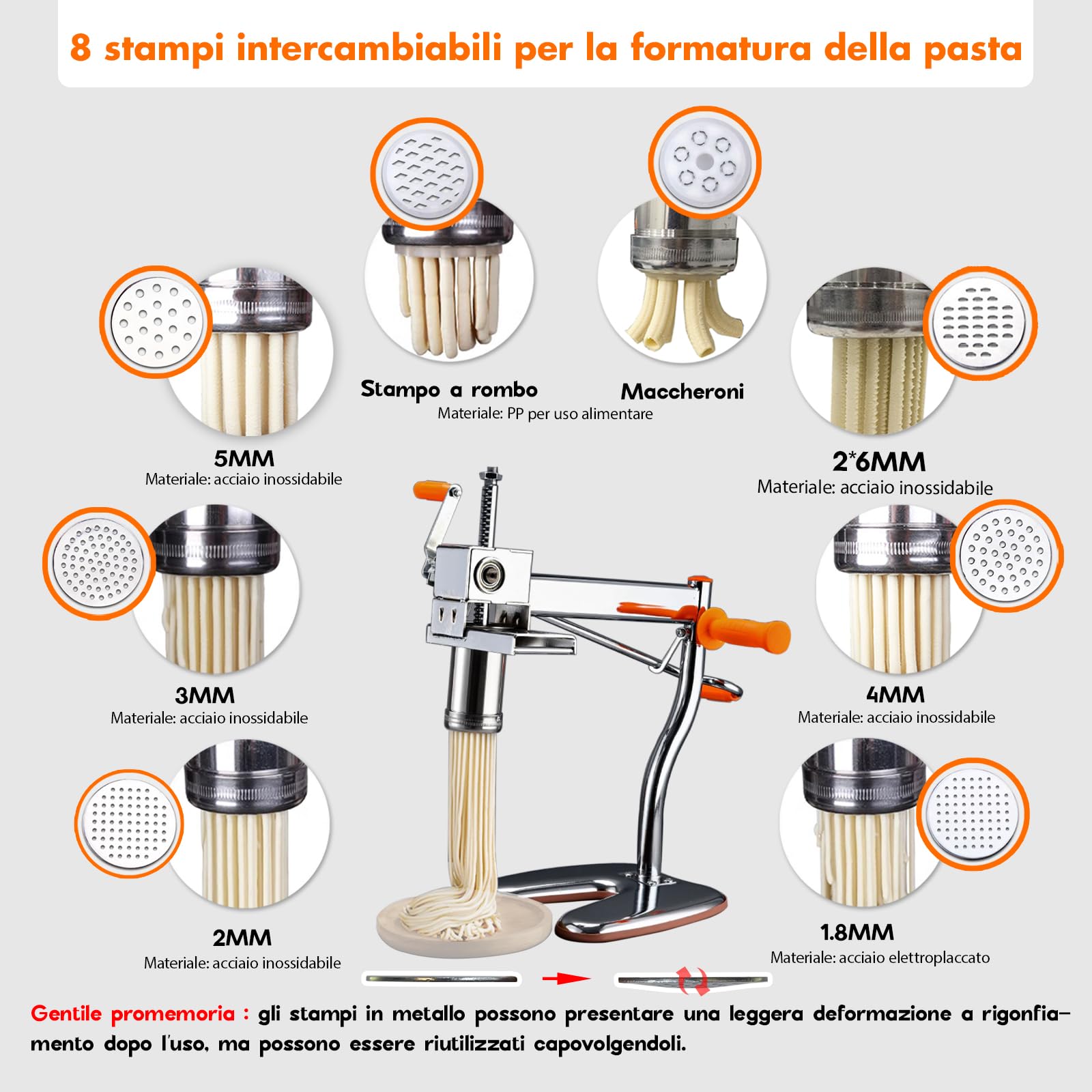 8 stampi intercambiabili per la formatura della pasta

Stampo a rombo

Maccheroni

Materiale: PP per uso alimentare

5MM
Materiale: acciaio inossidabile

2*6MM
Materiale: acciaio inossidabile

3MM
Materiale: acciaio inossidabile

4MM
Materiale: acciaio inossidabile

2MM
Materiale: acciaio inossidabile

1.8MM
Materiale: acciaio elettroplaccato

Gentile promemoria : gli stampi in metallo possono presentare una leggera deformazione a rigonfiamento dopo l'uso, ma possono essere riutilizzati capovolgendoli.