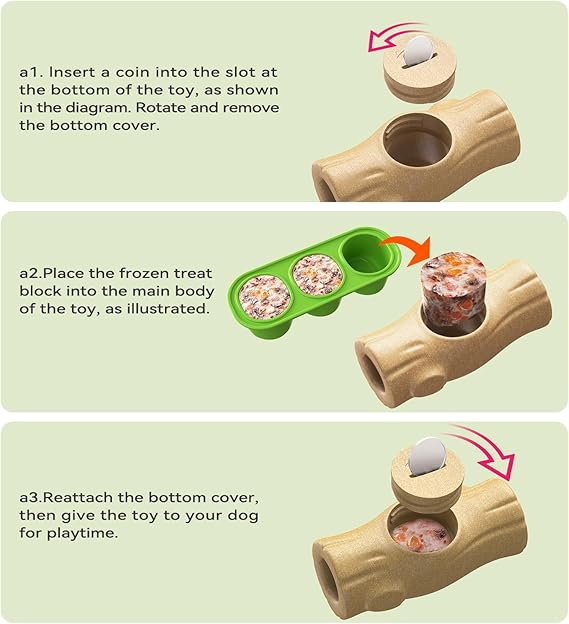 a1. Insert a coin into the slot at the bottom of the toy, as shown in the diagram. Rotate and remove the bottom cover.

a2.Place the frozen treat block into the main body of the toy, as illustrated.

a3.Reattach the bottom cover, then give the toy to your dog for playtime.