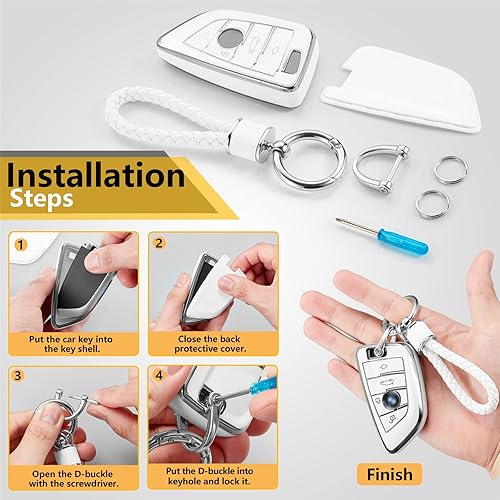 Installation Steps

1
Put the car key into the key shell.

2
Close the back protective cover.

3
Open the D-buckle with the screwdriver.

4
Put the D-buckle into keyhole and lock it.

Finish