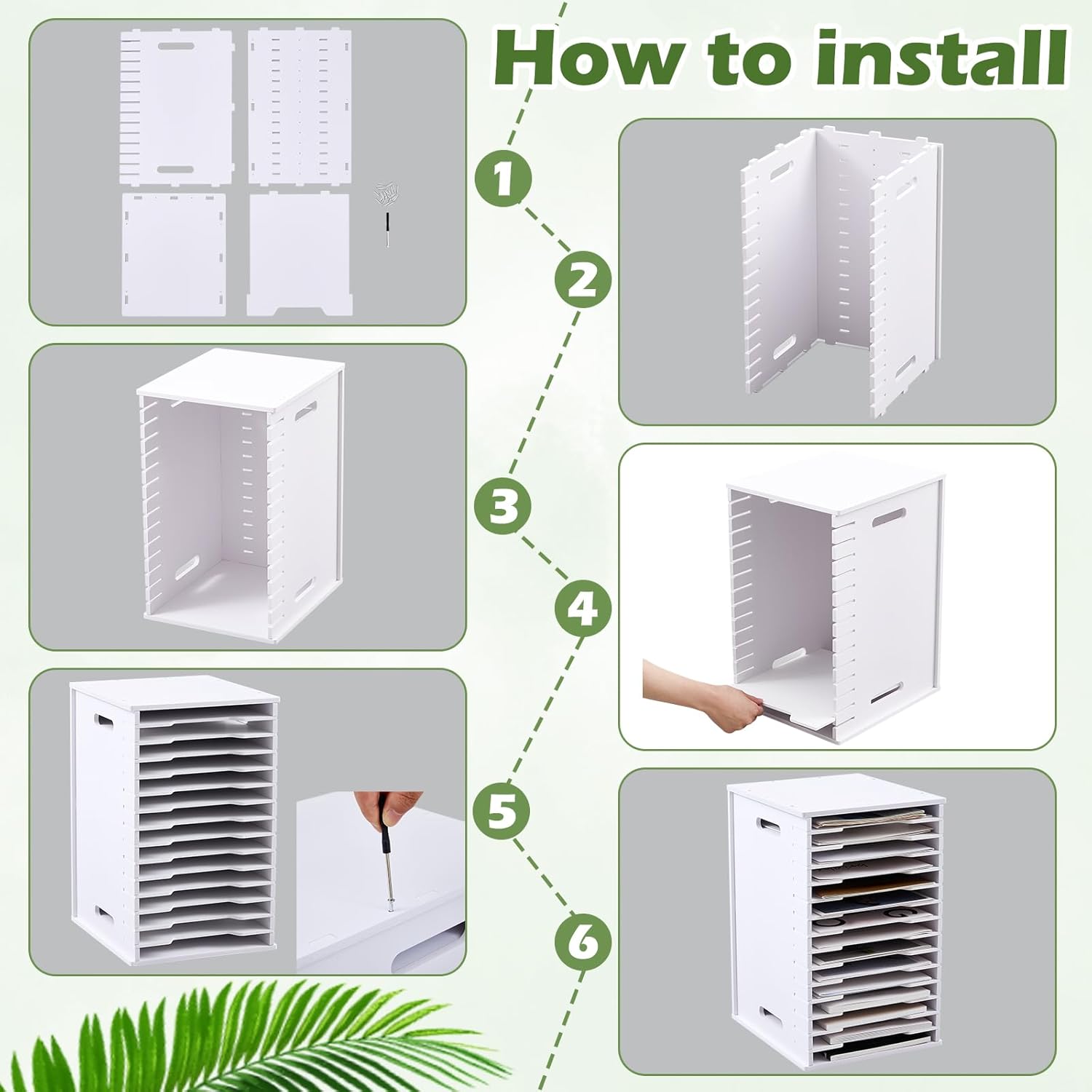 How to install

1

2

3

4

5

6