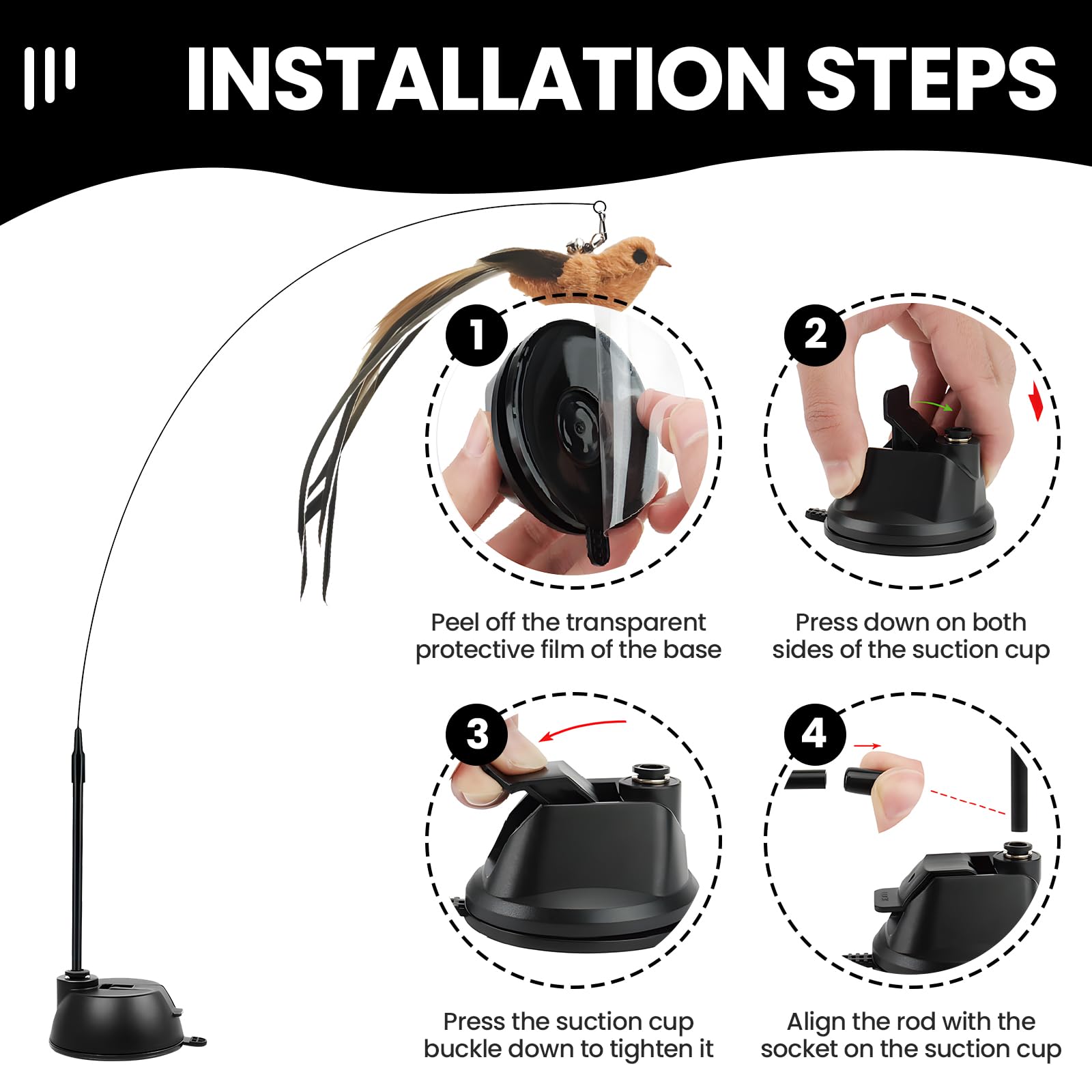 INSTALLATION STEPS

1

Peel off the transparent protective film of the base

2

Press down on both sides of the suction cup

3

Press the suction cup buckle down to tighten it

4

Align the rod with the socket on the suction cup