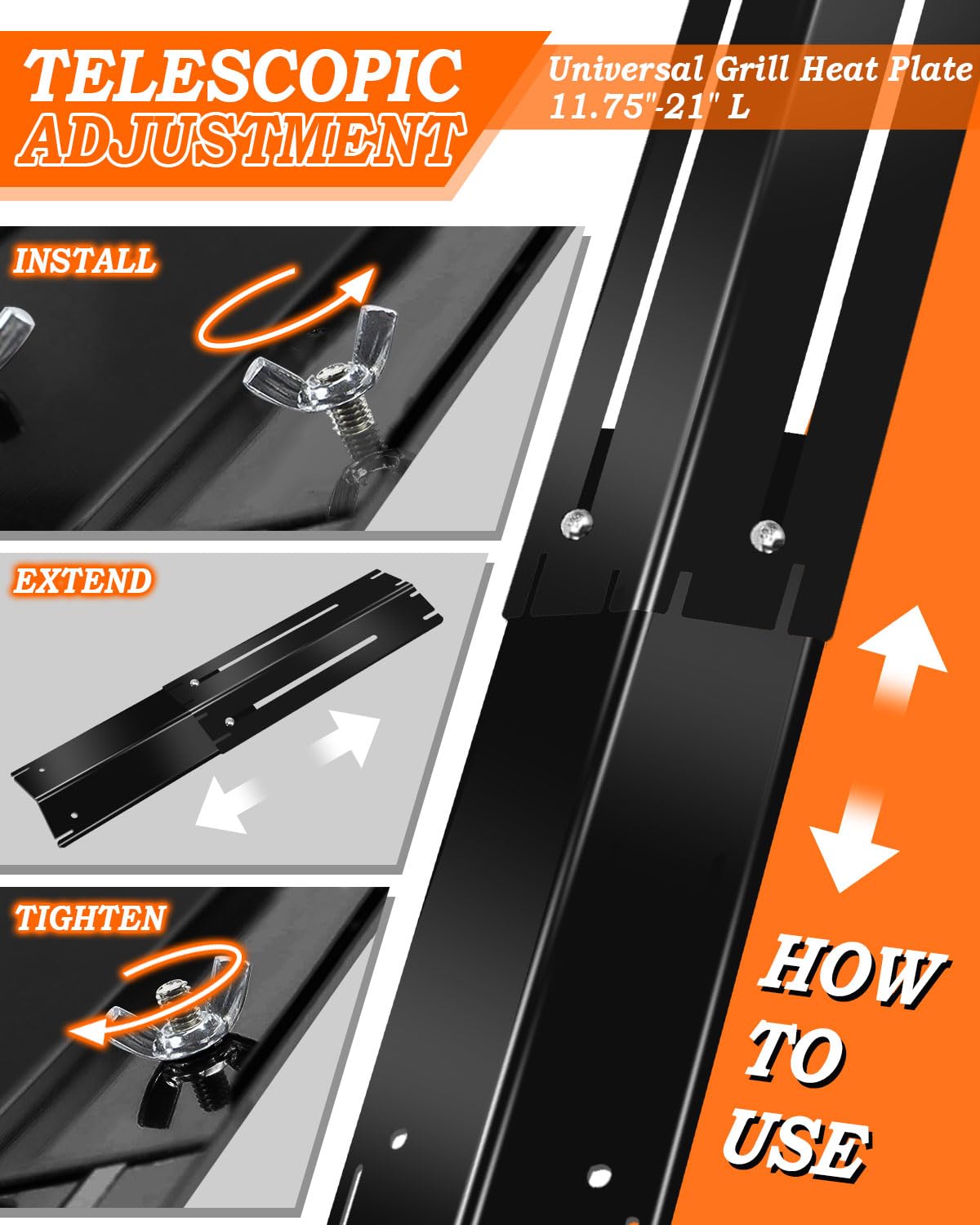 TELESCOPIC ADJUSTMENT

Universal Grill Heat Plate
11.75"-21" L

INSTALL

EXTEND

TIGHTEN

HOW TO USE