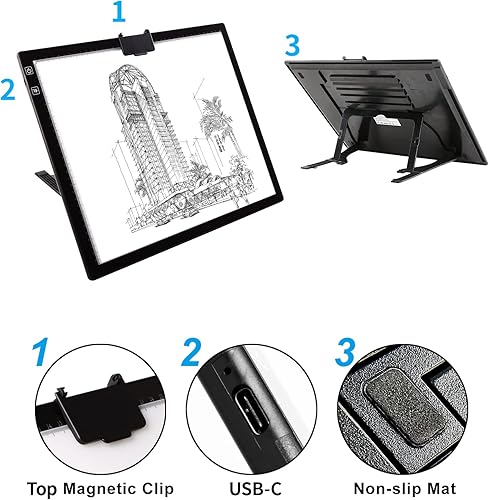 1

2

3

1

Top Magnetic Clip

2

USB-C

3

Non-slip Mat