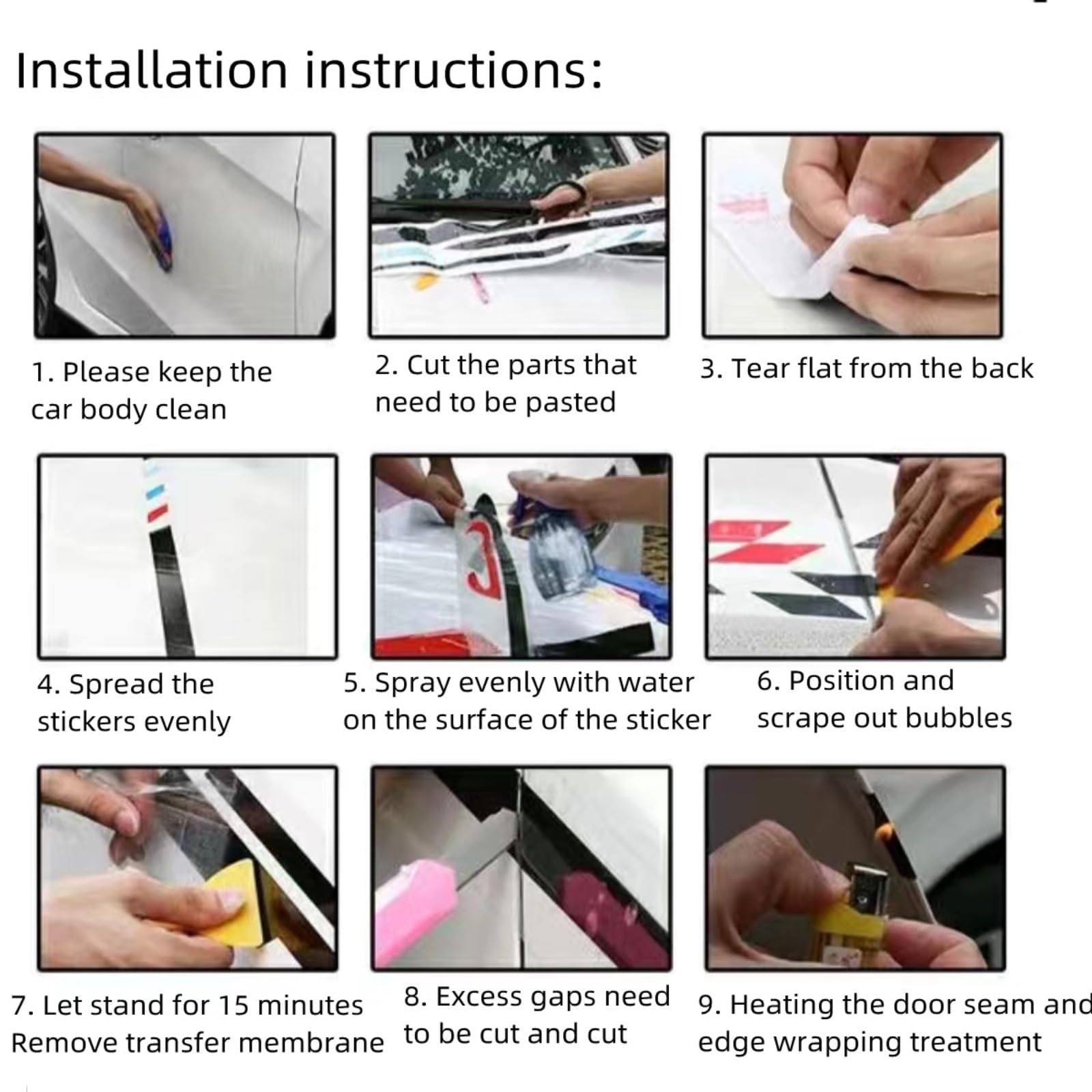 Installation instructions:

1. Please keep the car body clean

2. Cut the parts that need to be pasted

3. Tear flat from the back

4. Spread the stickers evenly

5. Spray evenly with water on the surface of the sticker

6. Position and scrape out bubbles

7. Let stand for 15 minutes Remove transfer membrane

8. Excess gaps need to be cut and cut

9. Heating the door seam and edge wrapping treatment