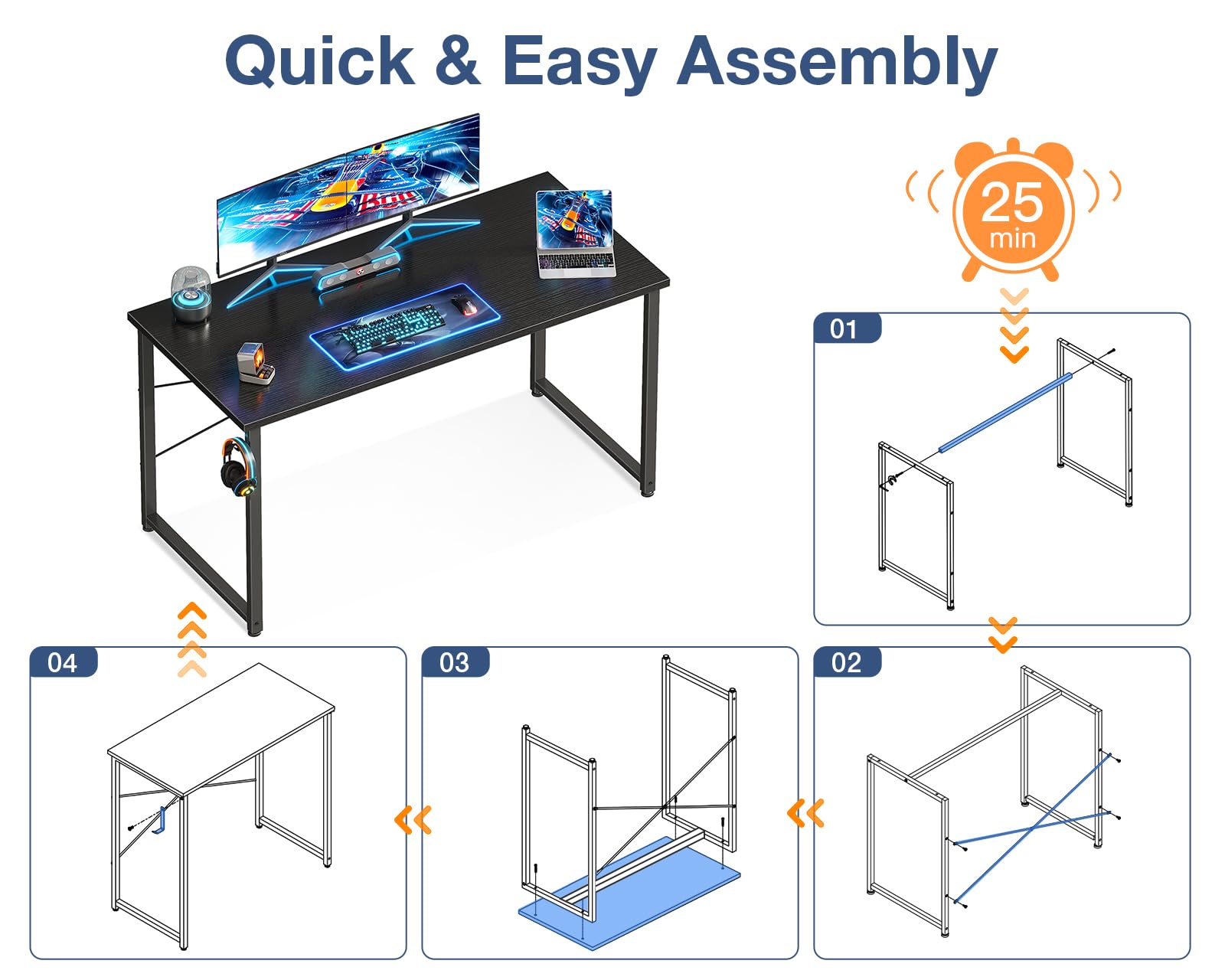 Quick & Easy Assembly

25
min

01

02

03

04