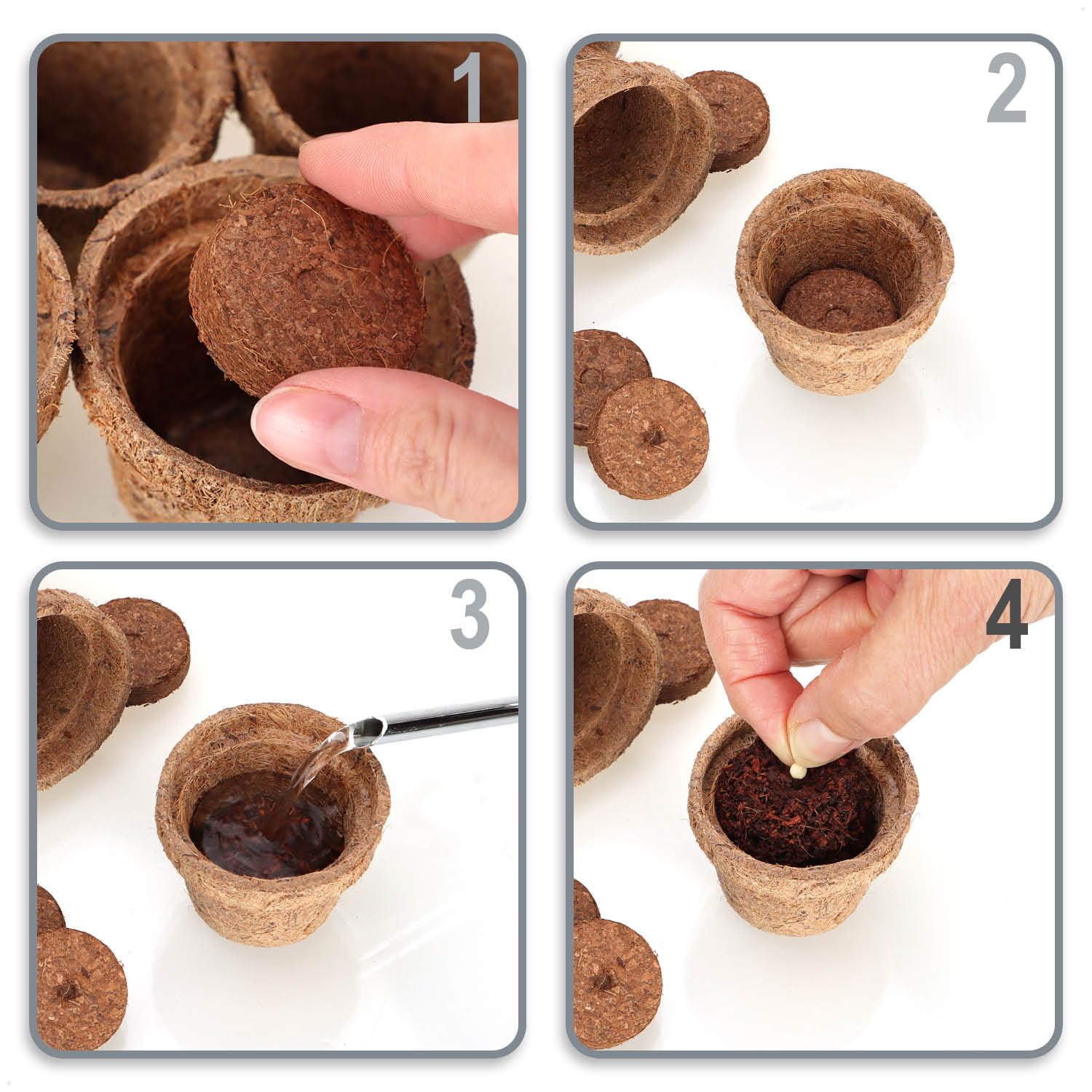 1

2

3

4