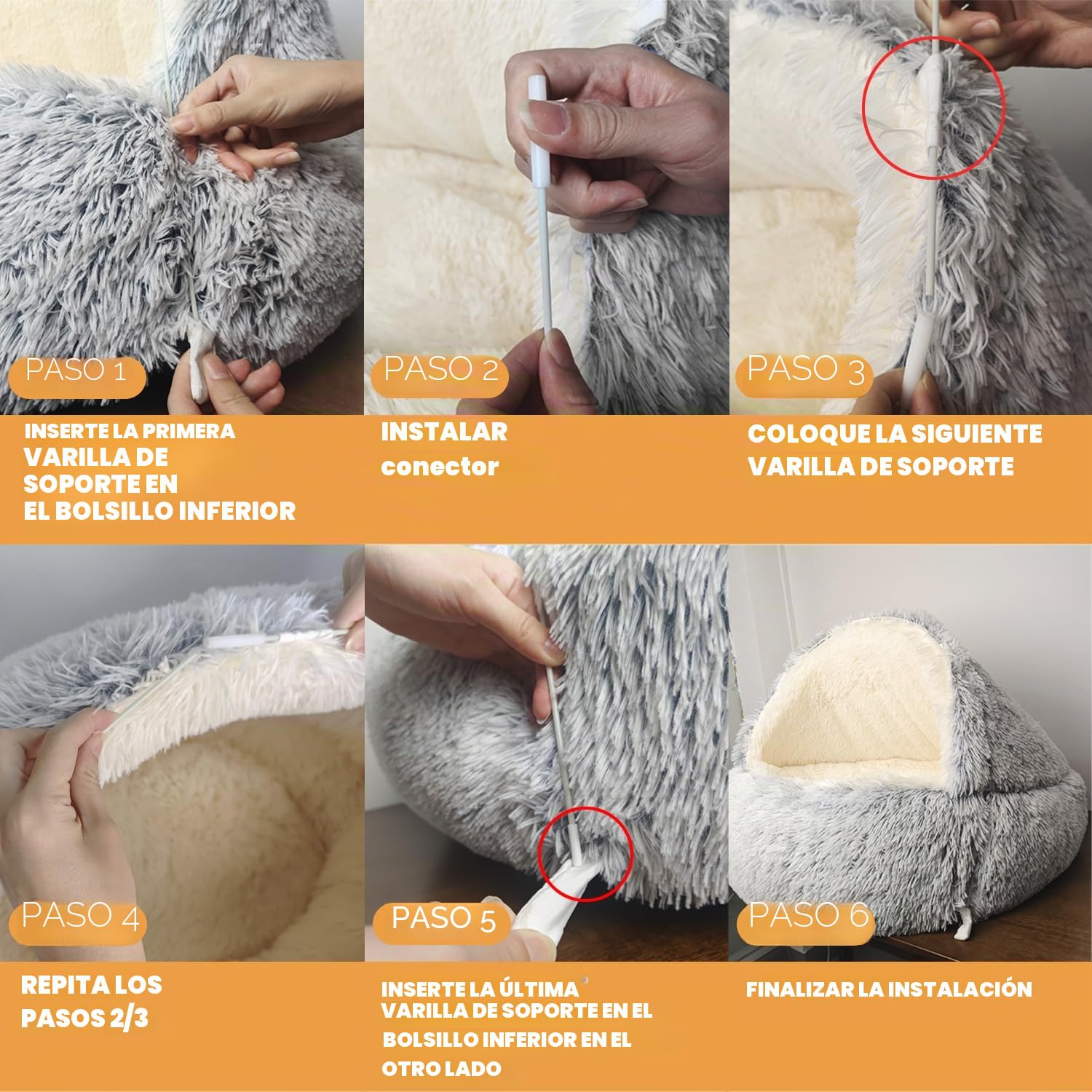 PASO 1

INSERTE LA PRIMERA VARILLA DE SOPORTE EN EL BOLSILLO INFERIOR

PASO 2

INSTALAR conector

PASO 3

COLOQUE LA SIGUIENTE VARILLA DE SOPORTE

PASO 4

REPITA LOS PASOS 2/3

PASO 5

INSERTE LA ÚLTIMA VARILLA DE SOPORTE EN EL BOLSILLO INFERIOR EN EL OTRO LADO

PASO 6

FINALIZAR LA INSTALACIÓN