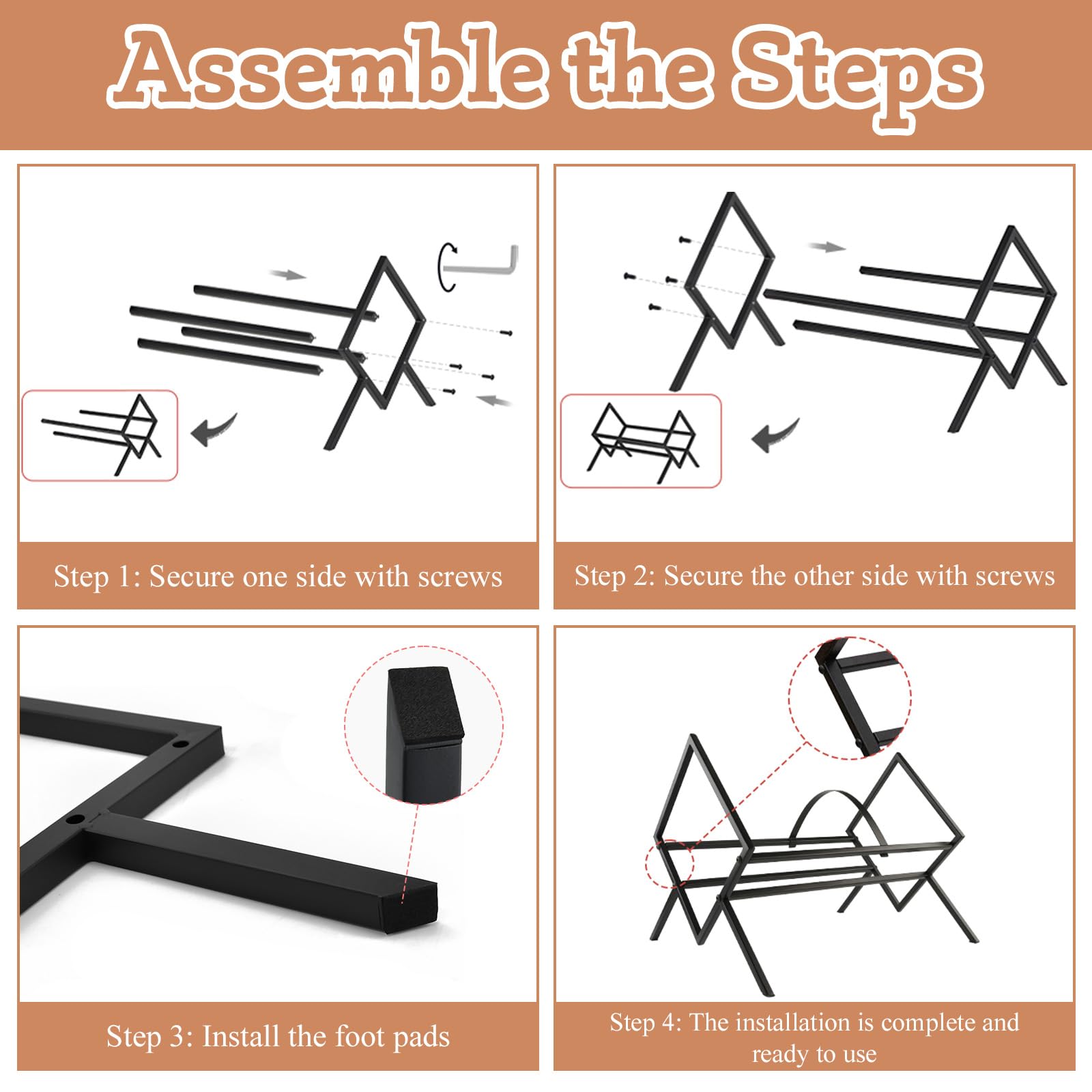 Assemble the Steps

Step 1: Secure one side with screws

Step 2: Secure the other side with screws

Step 3: Install the foot pads

Step 4: The installation is complete and ready to use