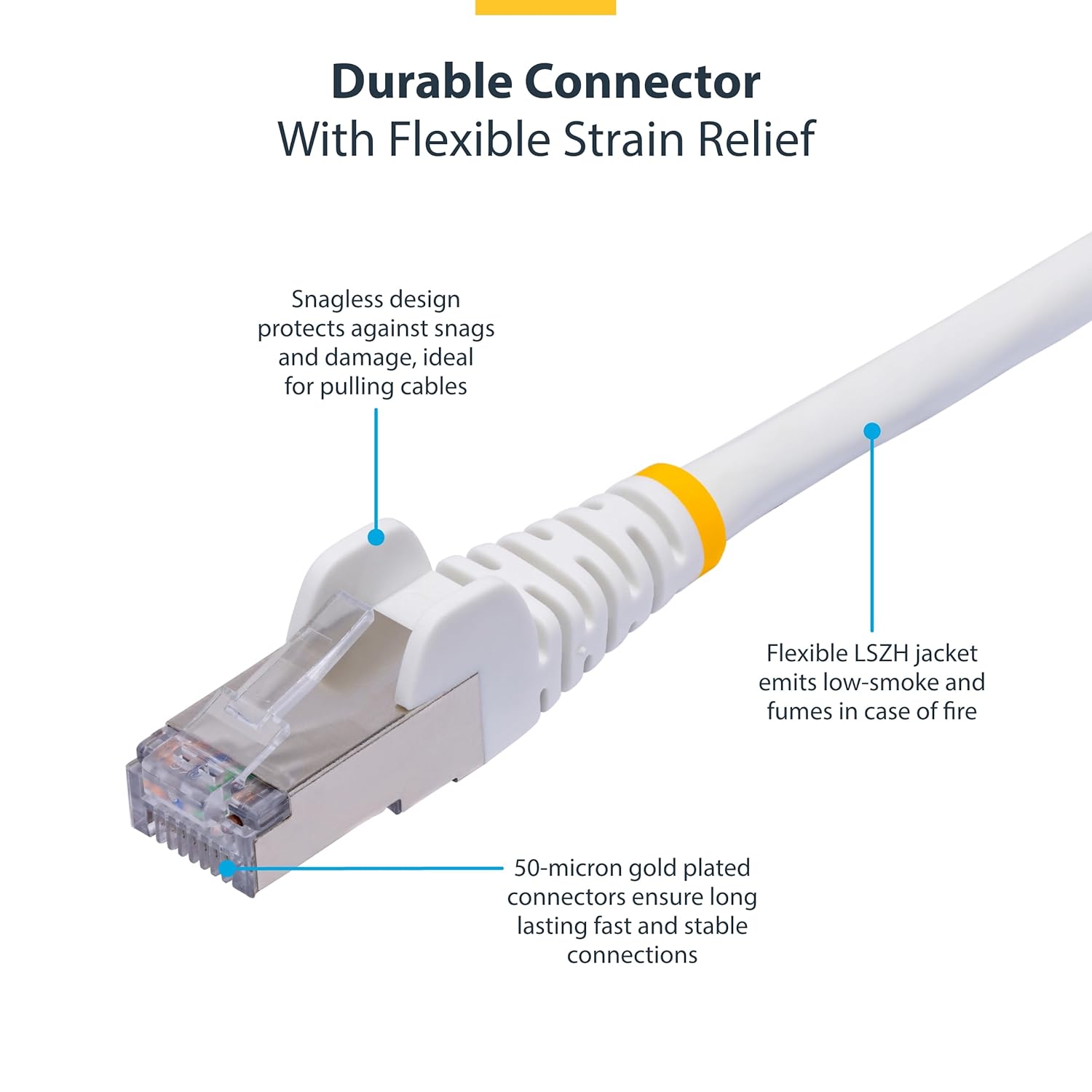 Durable Connector
With Flexible Strain Relief

Snagless design protects against snags and damage, ideal for pulling cables

Flexible LSZH jacket emits low-smoke and fumes in case of fire

50-micron gold plated connectors ensure long lasting fast and stable connections