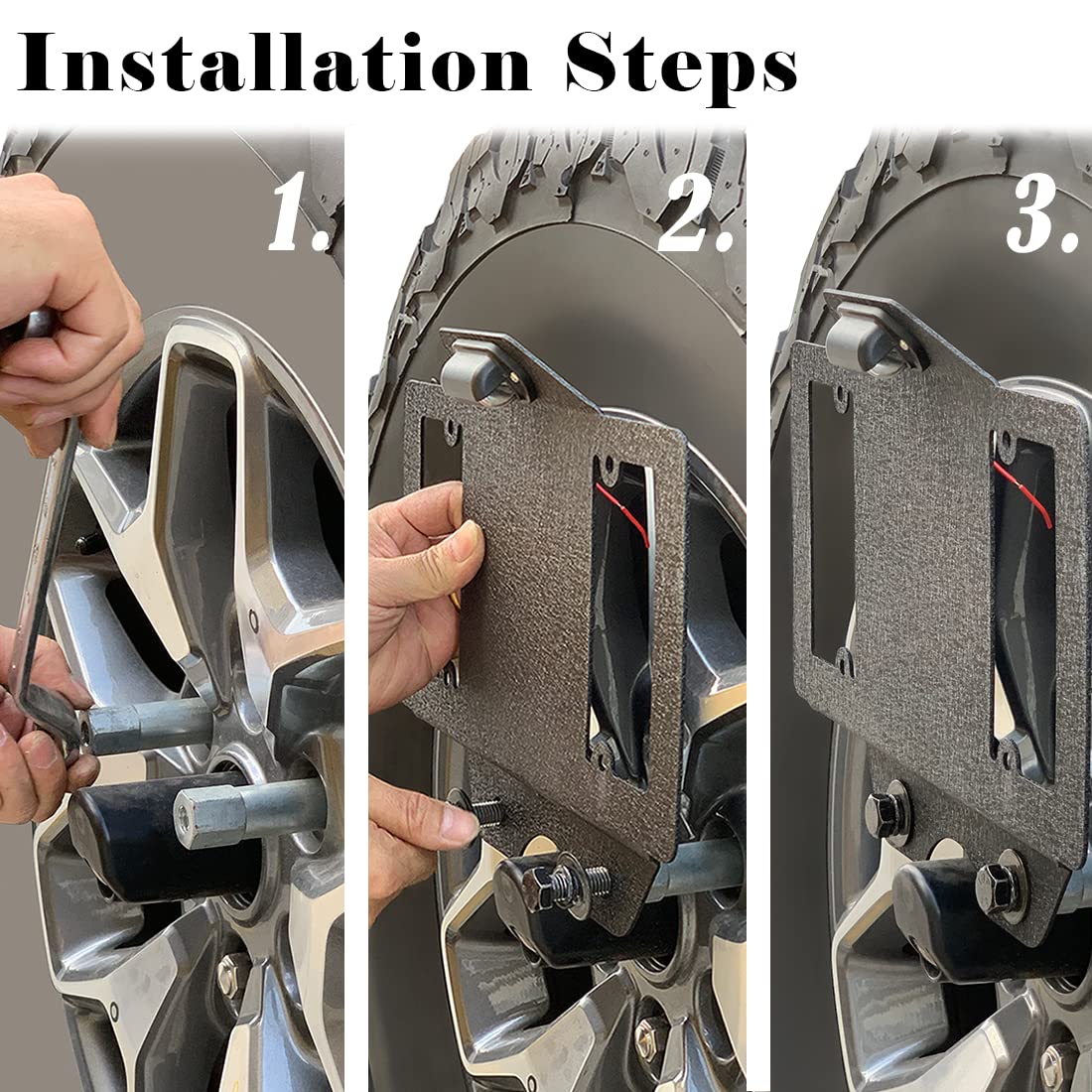 Installation Steps

1.

2.

3.