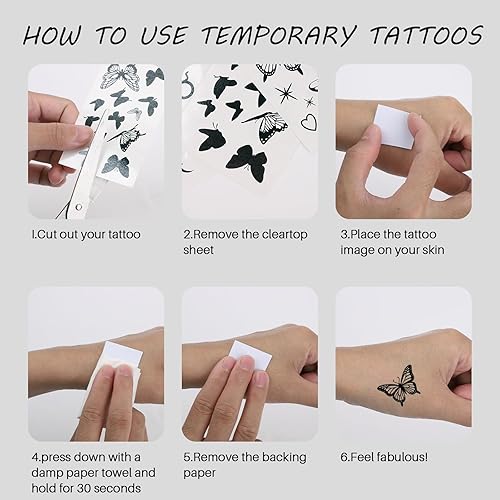 HOW TO USE TEMPORARY TATTOOS

1.Cut out your tattoo

2.Remove the cleartop sheet

3.Place the tattoo image on your skin

4.press down with a damp paper towel and hold for 30 seconds

5.Remove the backing paper

6.Feel fabulous!