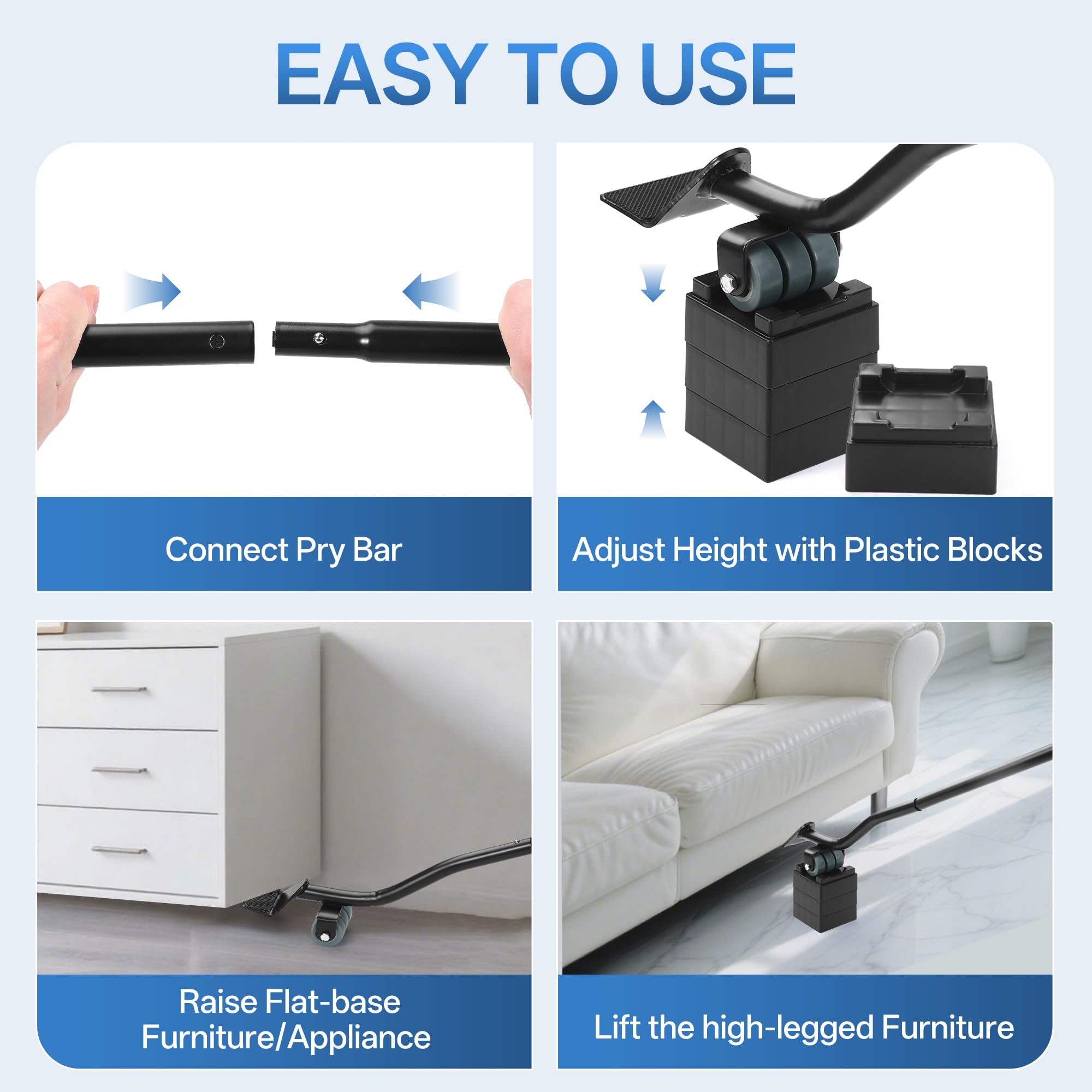 EASY TO USE

Connect Pry Bar

Adjust Height with Plastic Blocks

Raise Flat-base Furniture/Appliance

Lift the high-legged Furniture