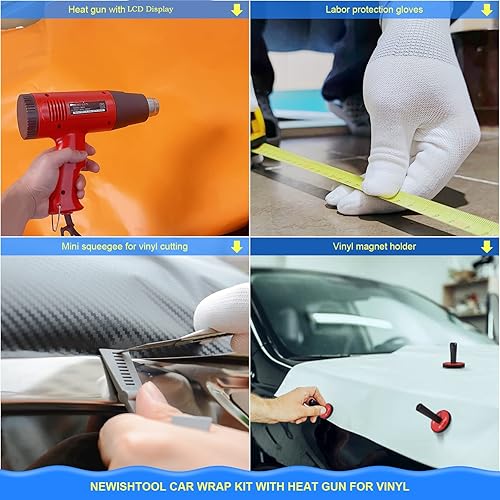 Heat gun with LCD Display

Labor protection gloves

Mini squeegee for vinyl cutting

Vinyl magnet holder

NEWISHTOOL CAR WRAP KIT WITH HEAT GUN FOR VINYL