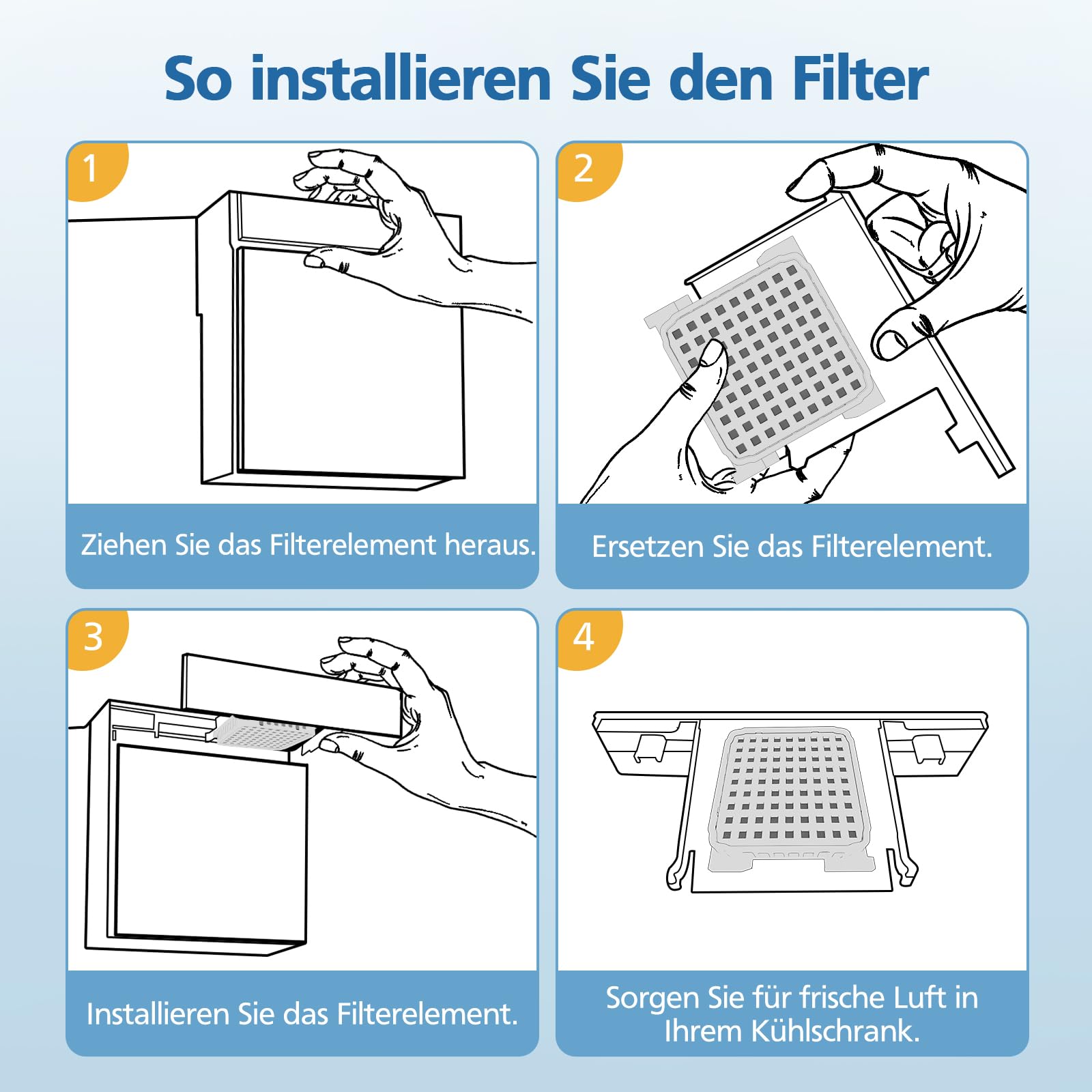 So installieren Sie den Filter

1

Ziehen Sie das Filterelement heraus.

2

Ersetzen Sie das Filterelement.

3

Installieren Sie das Filterelement.

4

Sorgen Sie für frische Luft in Ihrem Kühlschrank.