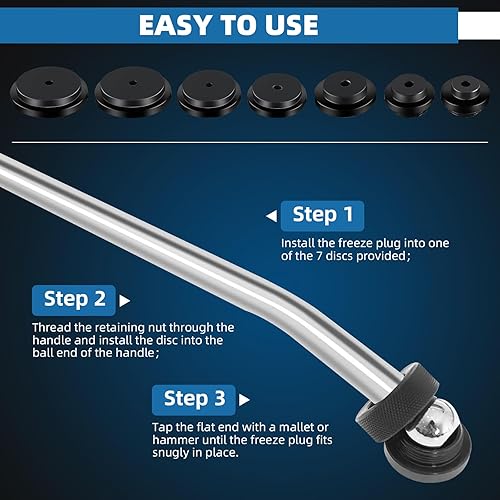 EASY TO USE

Step 1

Install the freeze plug into one of the 7 discs provided;

Step 2

Thread the retaining nut through the handle and install the disc into the ball end of the handle;

Step 3

Tap the flat end with a mallet or hammer until the freeze plug fits snugly in place.