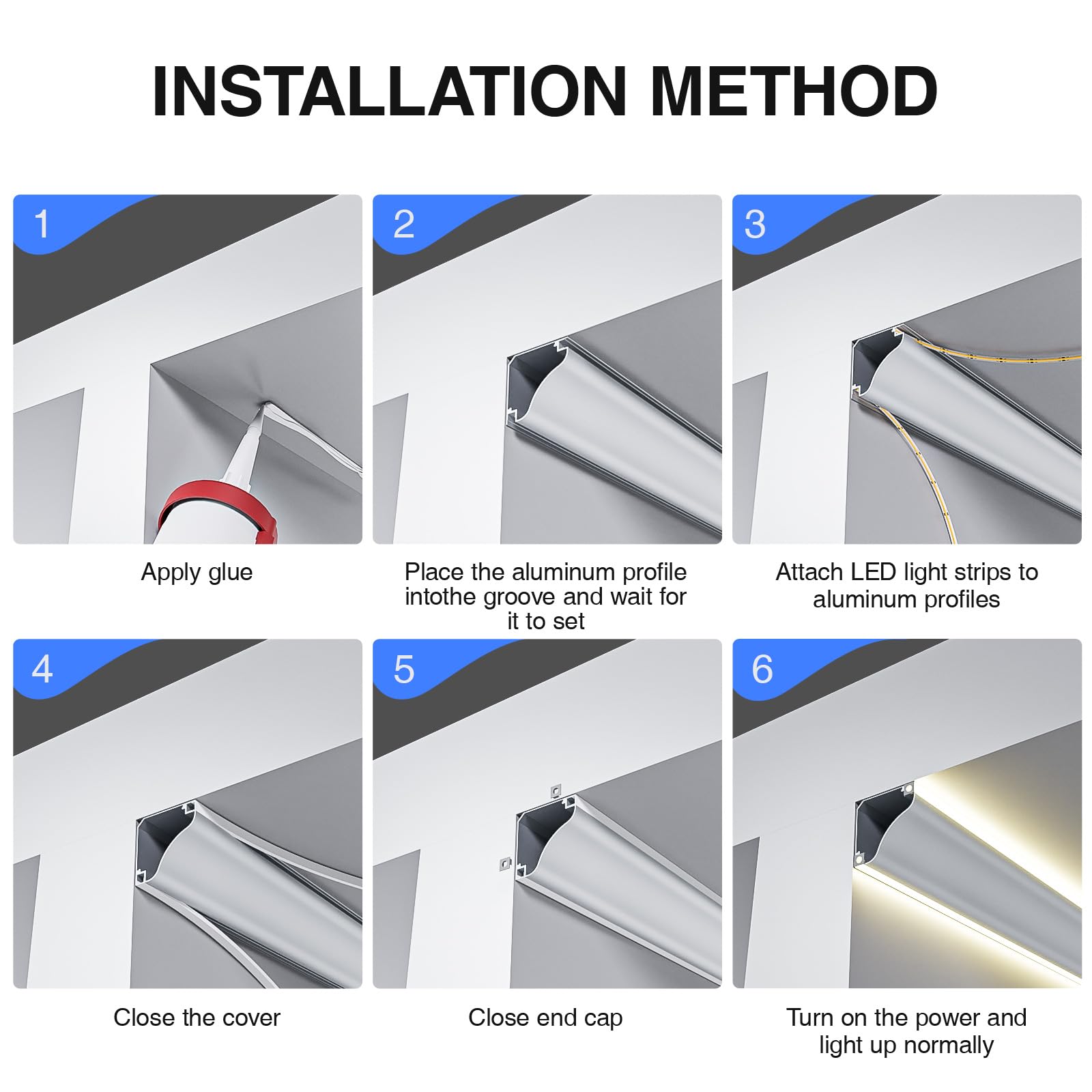 INSTALLATION METHOD

1

Apply glue

2

Place the aluminum profile intothe groove and wait for it to set

3

Attach LED light strips to aluminum profiles

4

Close the cover

5

Close end cap

6

Turn on the power and light up normally