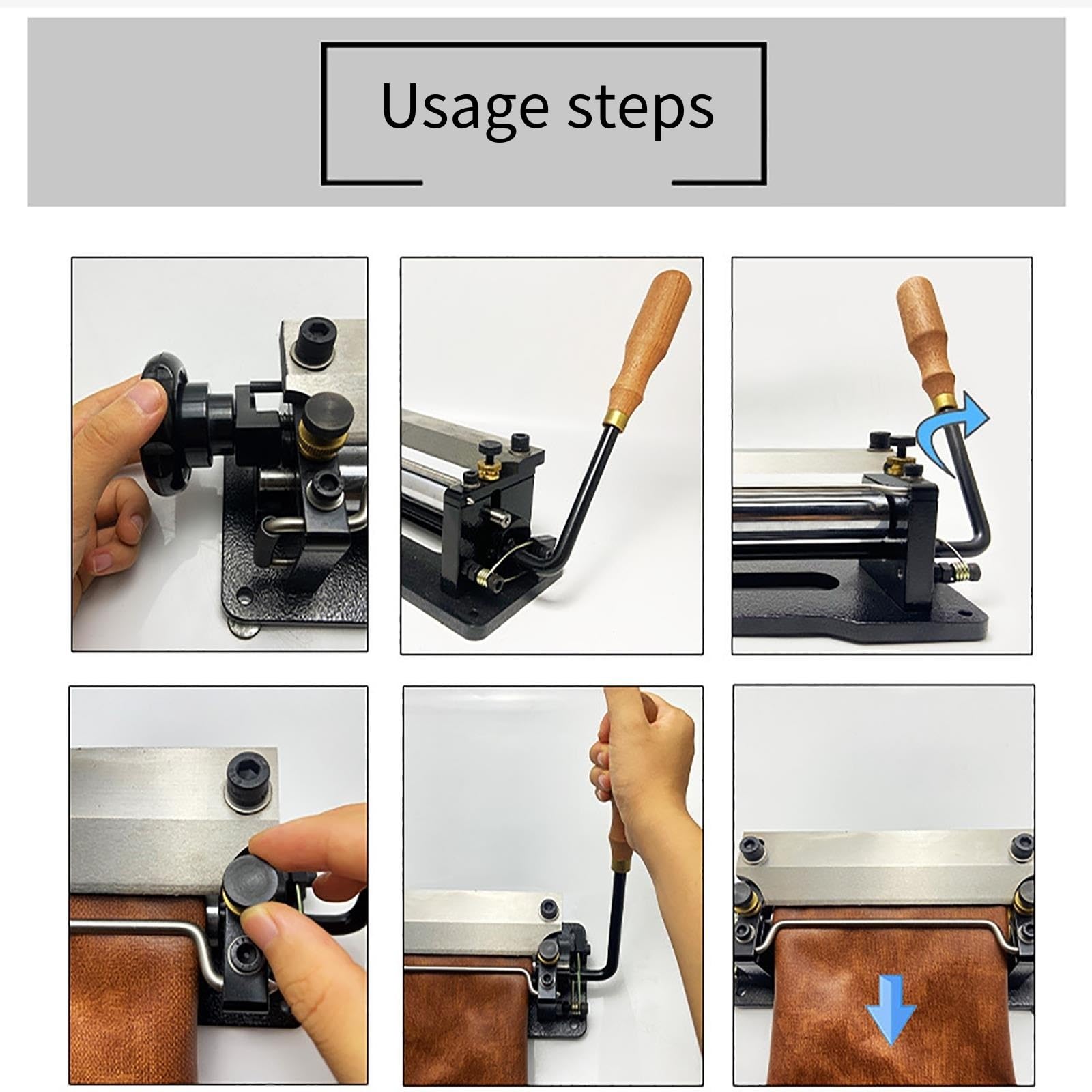 Usage steps