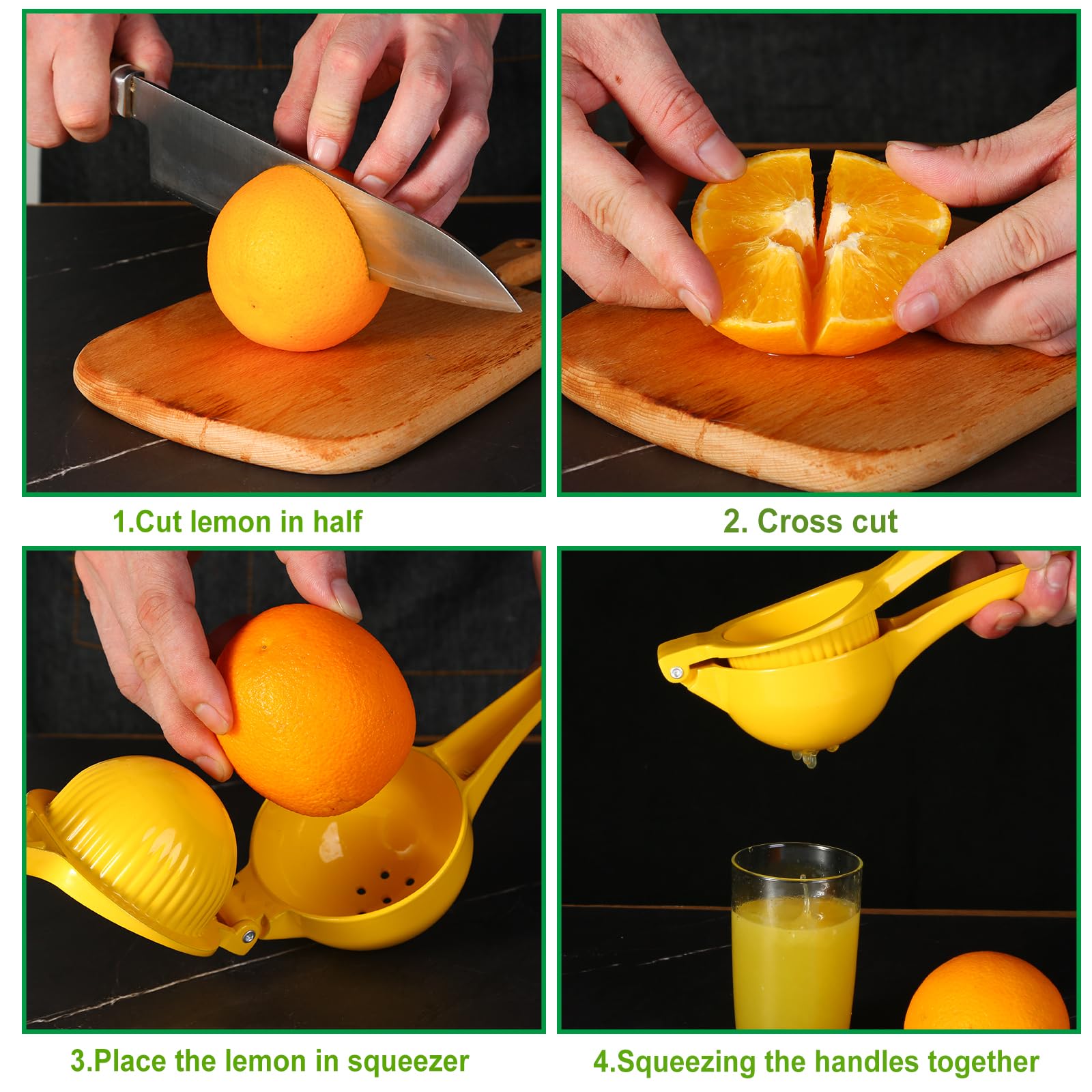 1.Cut lemon in half

2. Cross cut

3.Place the lemon in squeezer

4.Squeezing the handles together