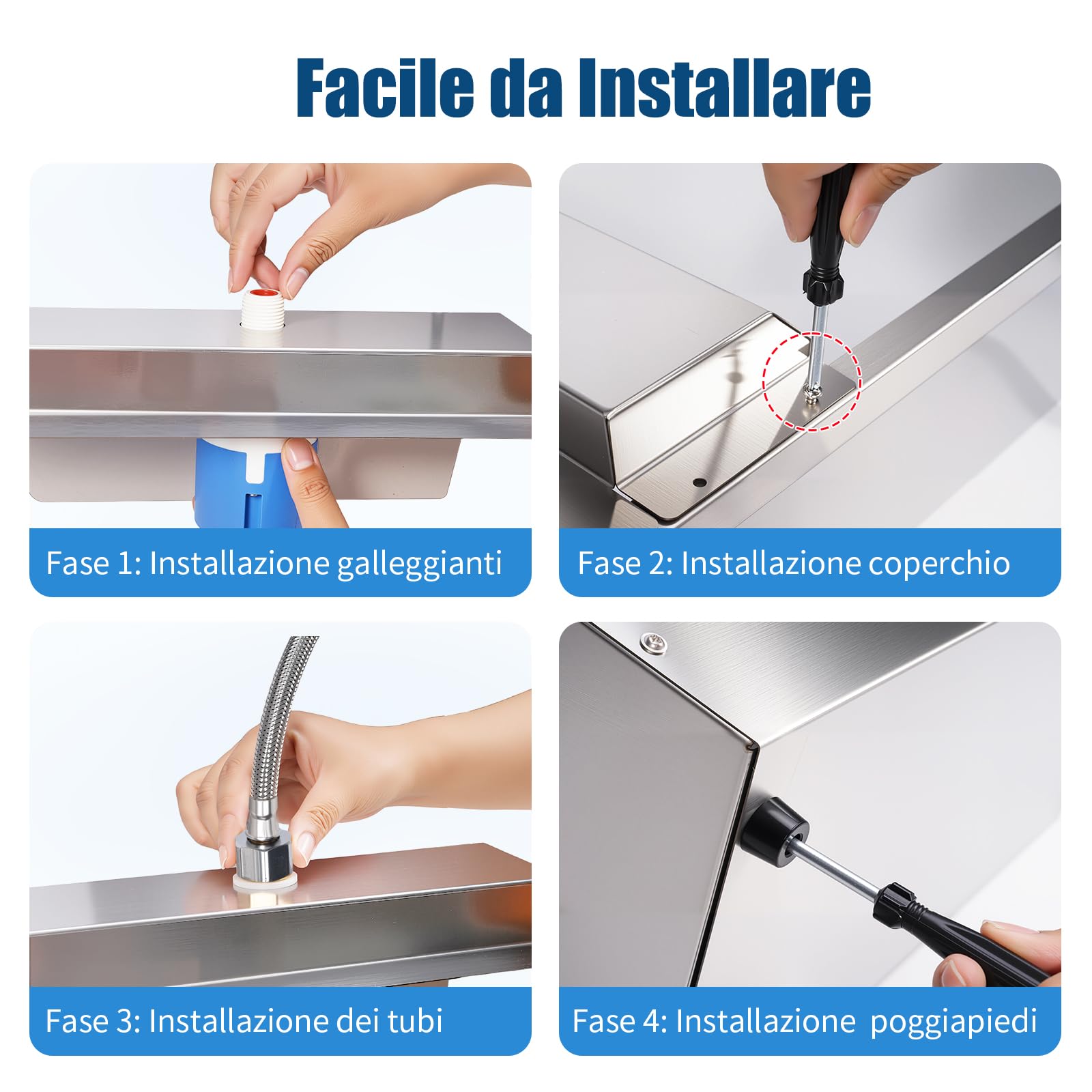 Facile da Installare

Fase 1: Installazione galleggianti

Fase 2: Installazione coperchio

Fase 3: Installazione dei tubi

Fase 4: Installazione poggiapiedi