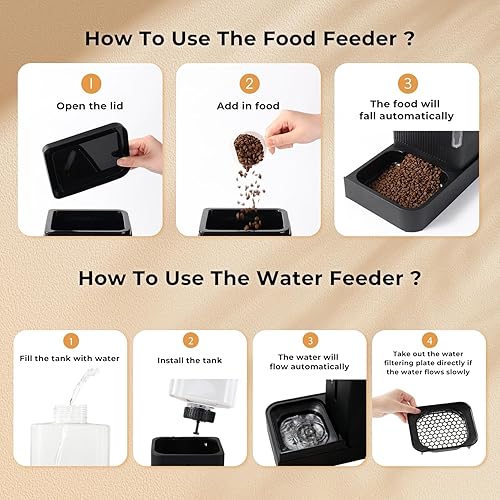 How To Use The Food Feeder ?

1
Open the lid

2
Add in food

3
The food will fall automatically

How To Use The Water Feeder ?

1
Fill the tank with water

2
Install the tank

3
The water will flow automatically

4
Take out the water filtering plate directly if the water flows slowly