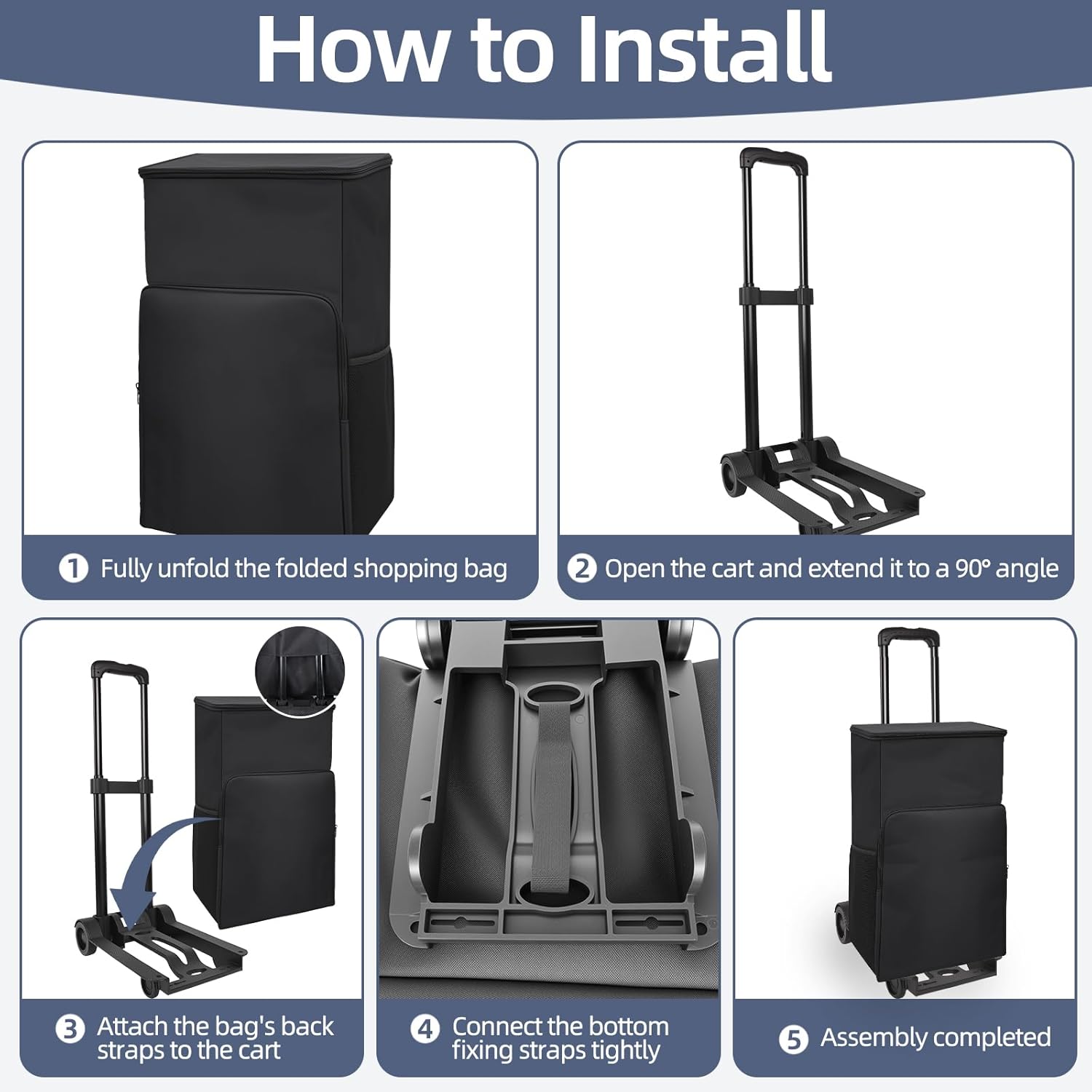 How to Install

1 Fully unfold the folded shopping bag

2 Open the cart and extend it to a 90° angle

3 Attach the bag's back straps to the cart

4 Connect the bottom fixing straps tightly

5 Assembly completed