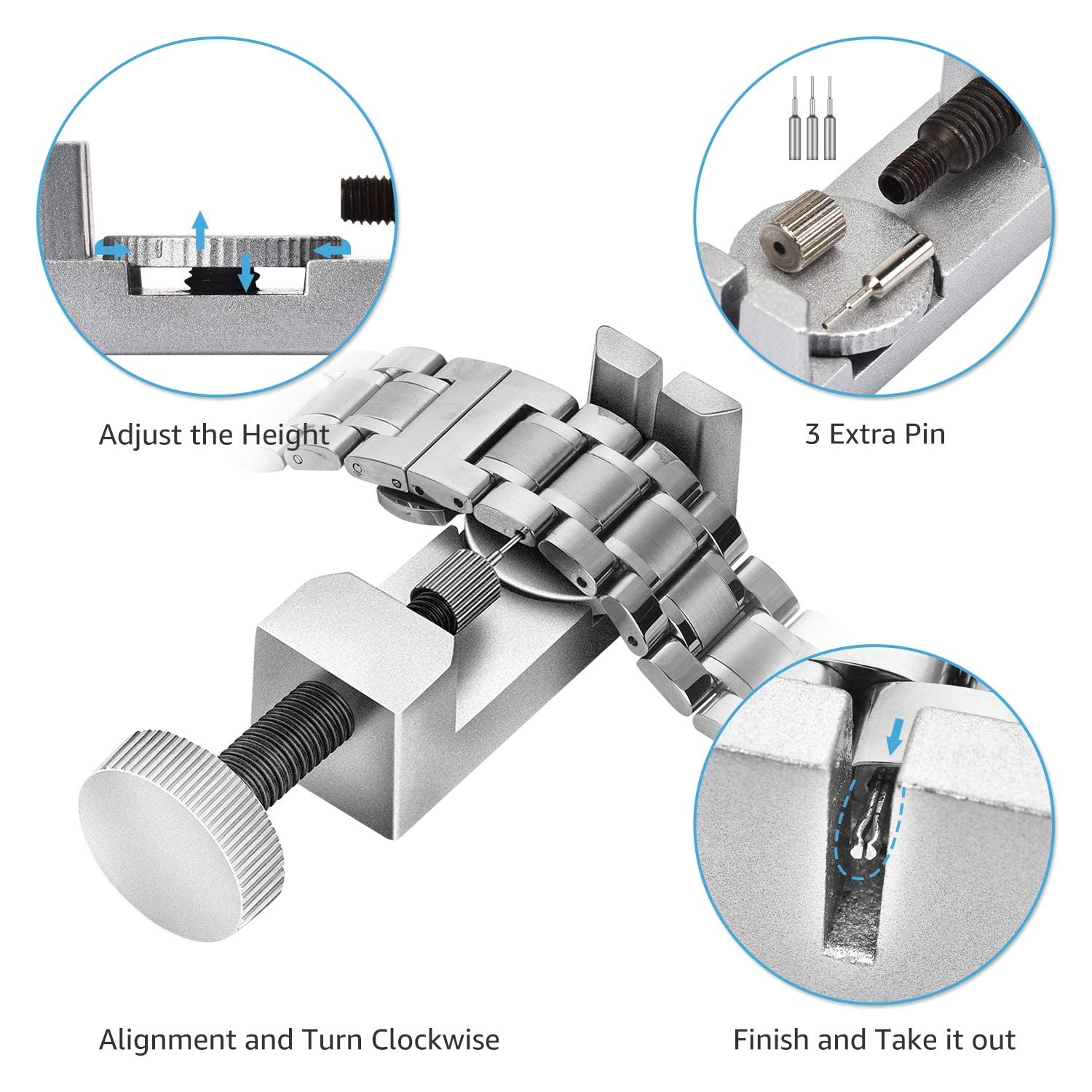 Adjust the Height

3 Extra Pin

Alignment and Turn Clockwise

Finish and Take it out