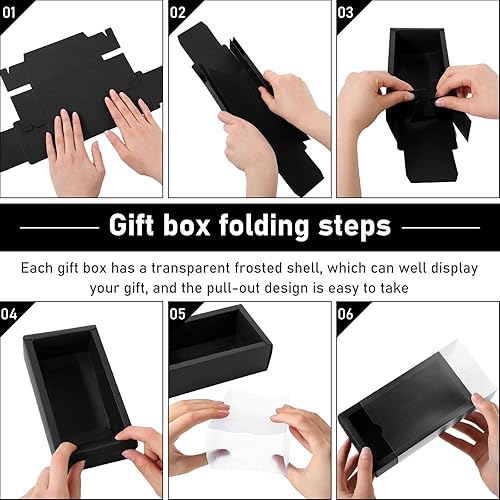 01

02

03

Gift box folding steps

Each gift box has a transparent frosted shell, which can well display your gift, and the pull-out design is easy to take

04

05

06