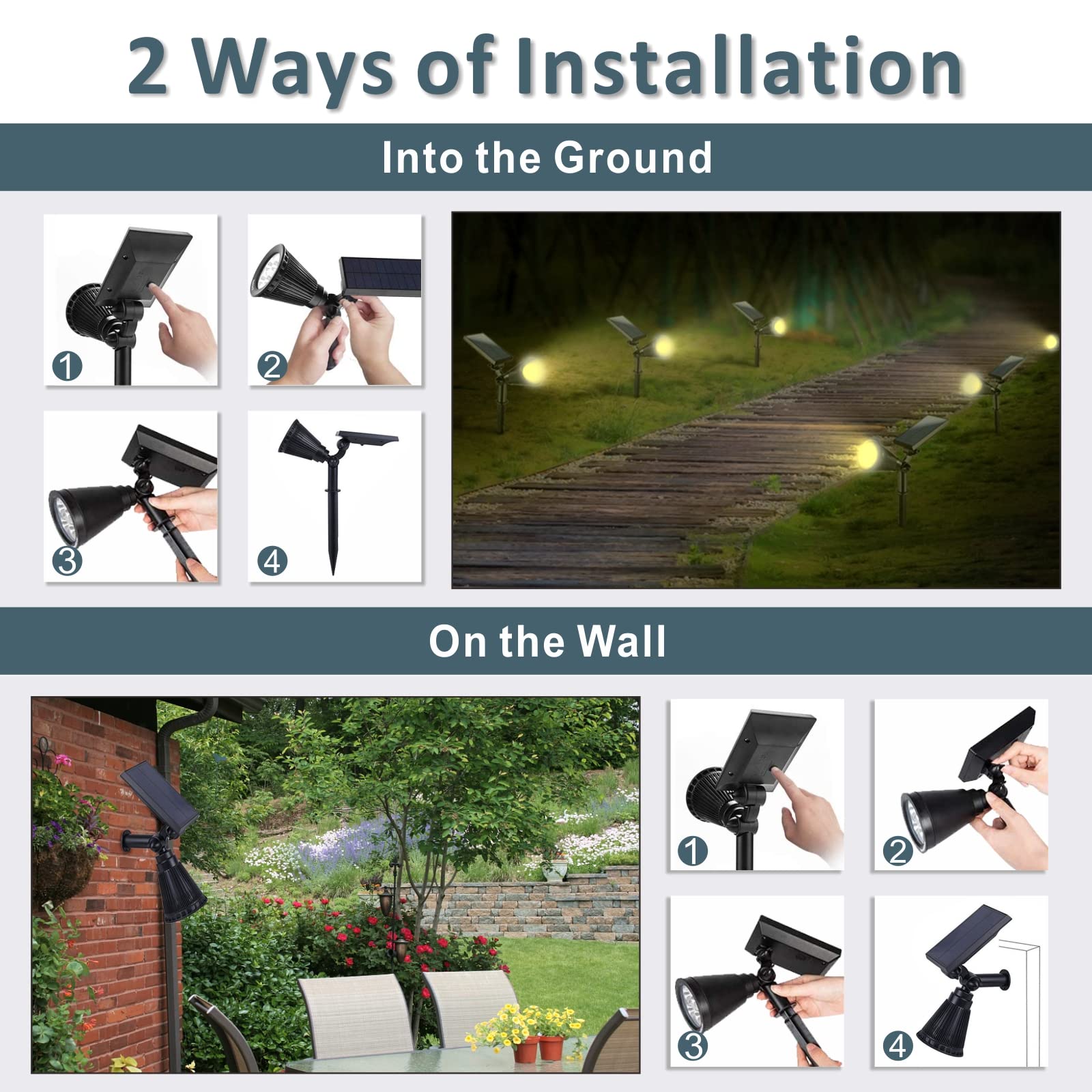 2 Ways of Installation

Into the Ground

1
2
3
4

On the Wall

1
2
3
4