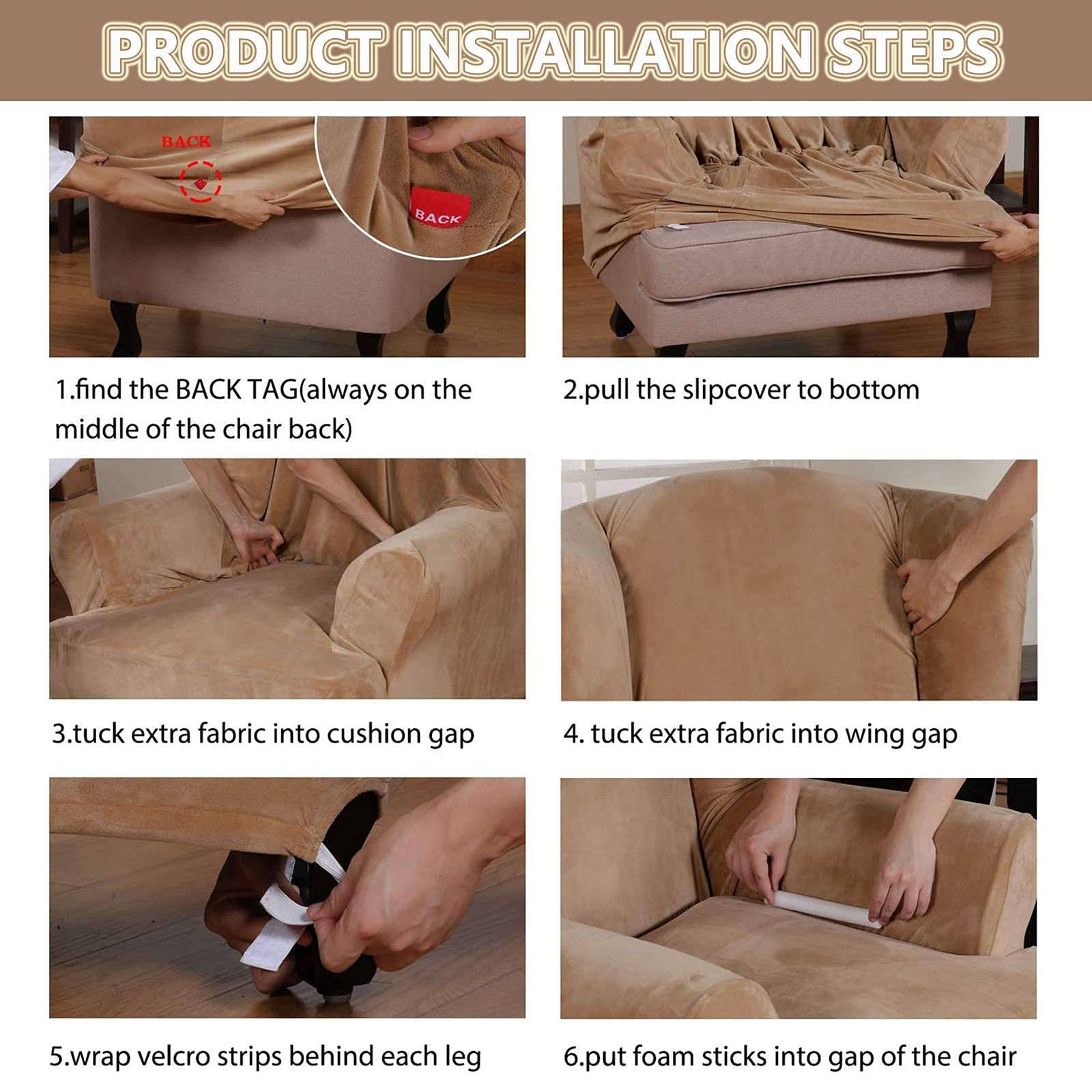 PRODUCT INSTALLATION STEPS

BACK

BACK

1.find the BACK TAG(always on the middle of the chair back)

2.pull the slipcover to bottom

3.tuck extra fabric into cushion gap

4. tuck extra fabric into wing gap

5.wrap velcro strips behind each leg

6.put foam sticks into gap of the chair