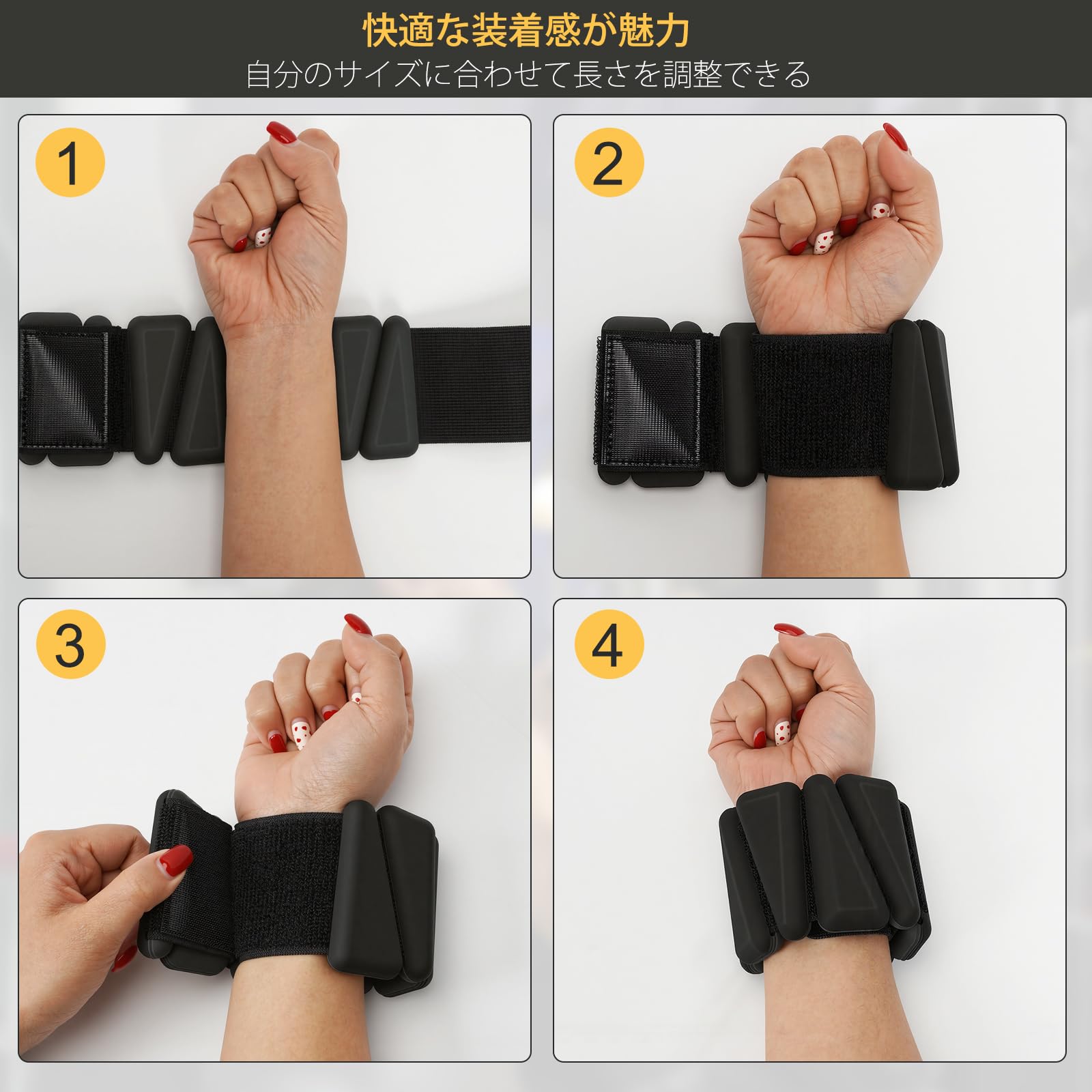 快適な装着感が魅力
自分のサイズに合わせて長さを調整できる

1

2

3

4