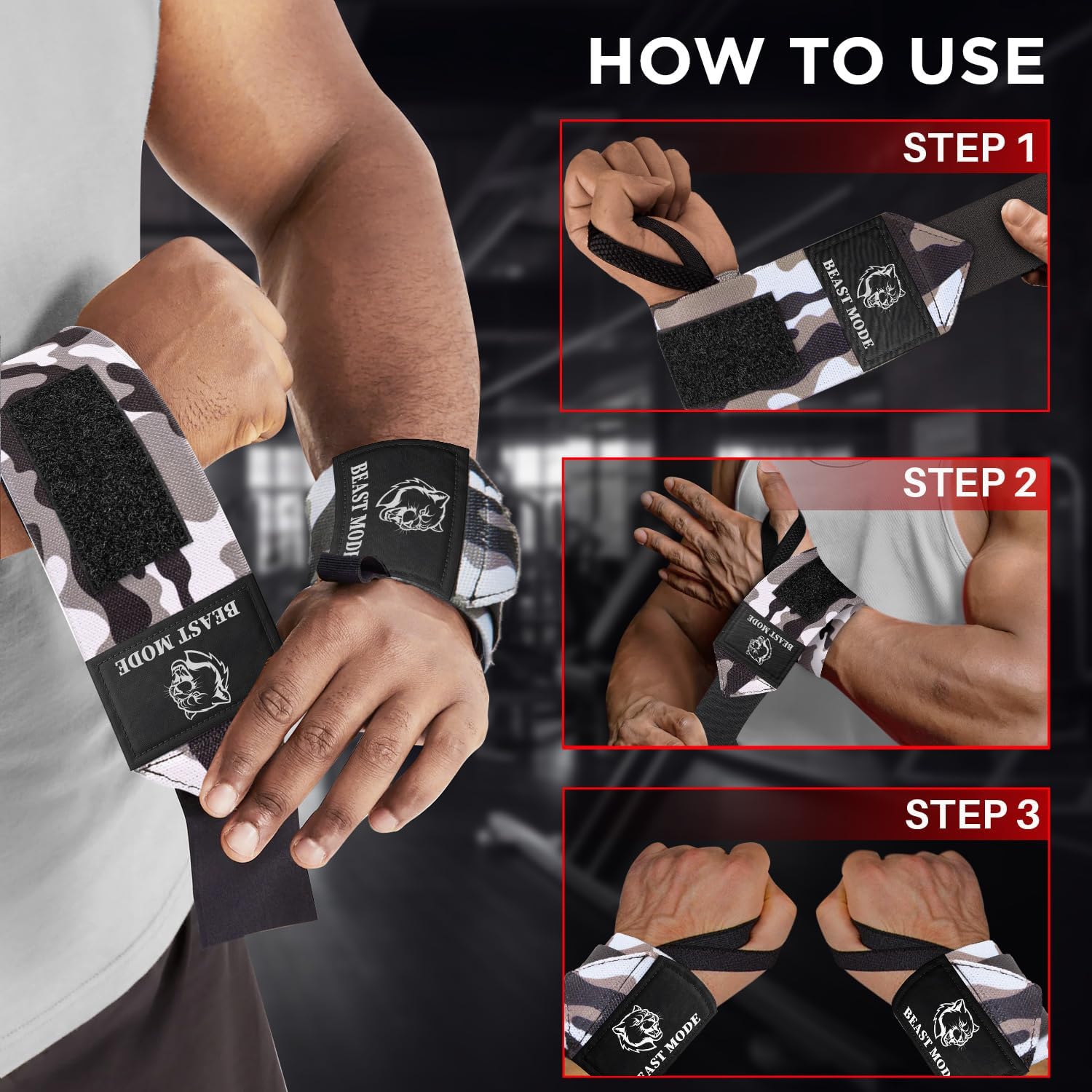 HOW TO USE

BEAST MODE

BEAST MODE

STEP 1

BEAST MODE

STEP 2

BEAST MODE

STEP 3

BEAST MODE

BEAST MODE