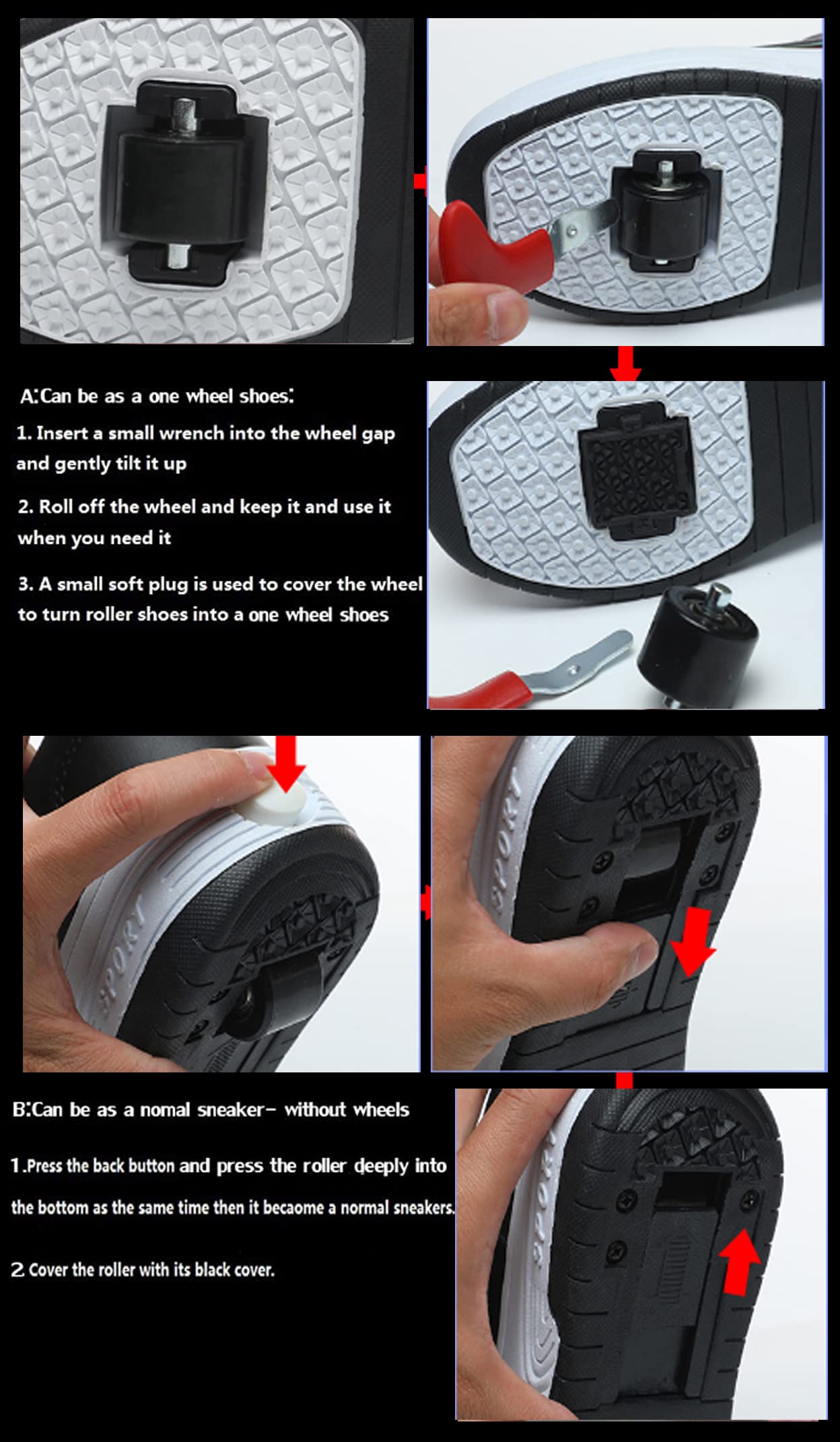 A:Can be as a one wheel shoes:

1. Insert a small wrench into the wheel gap and gently tilt it up

2. Roll off the wheel and keep it and use it when you need it

3. A small soft plug is used to cover the wheel to turn roller shoes into a one wheel shoes

SPORT

SPORT

B:Can be as a nomal sneaker- without wheels

1.Press the back button and press the roller deeply into the bottom as the same time then it becaome a normal sneakers.

2 Cover the roller with its black cover.

SPORT