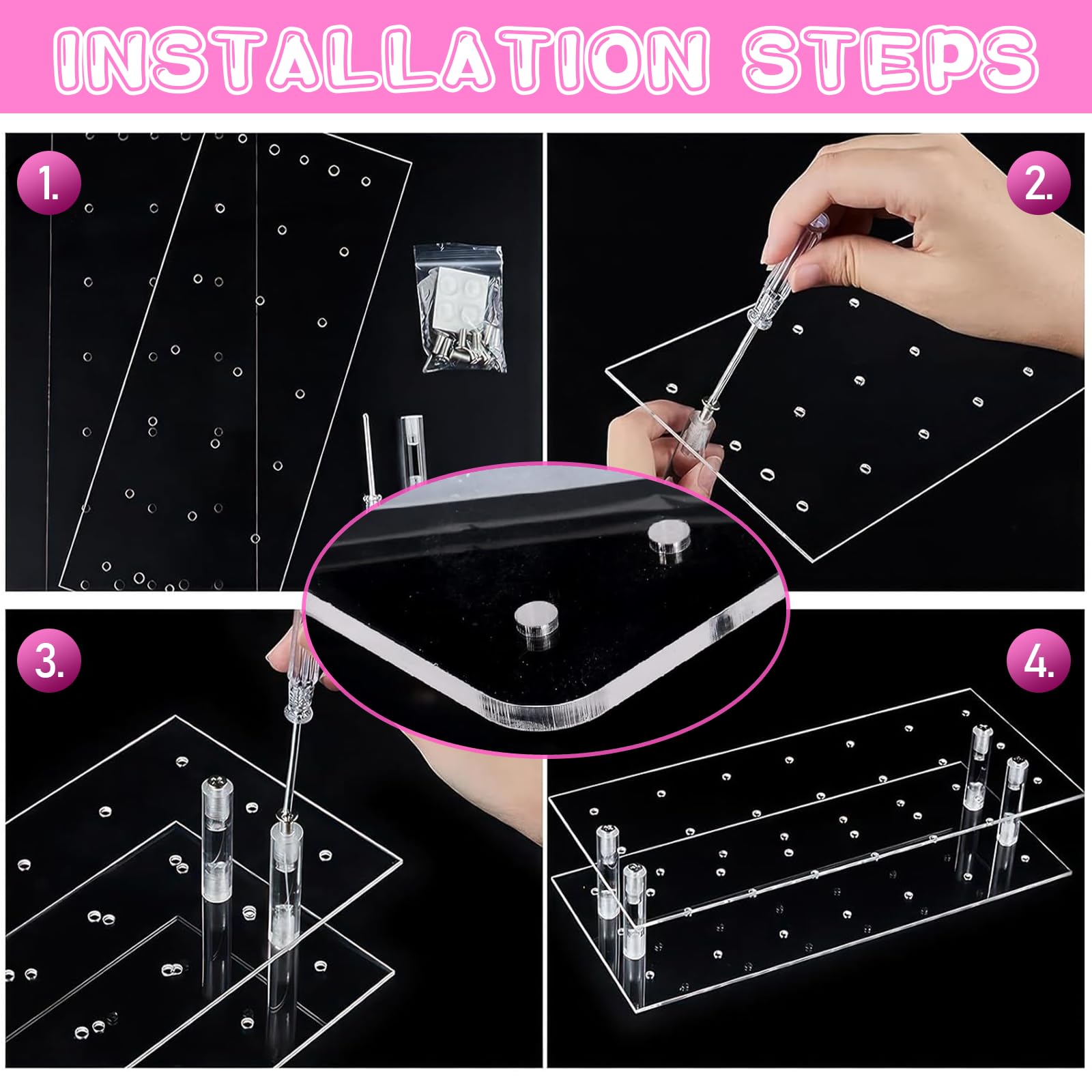 INSTALLATION STEPS

1.

2.

3.

4.