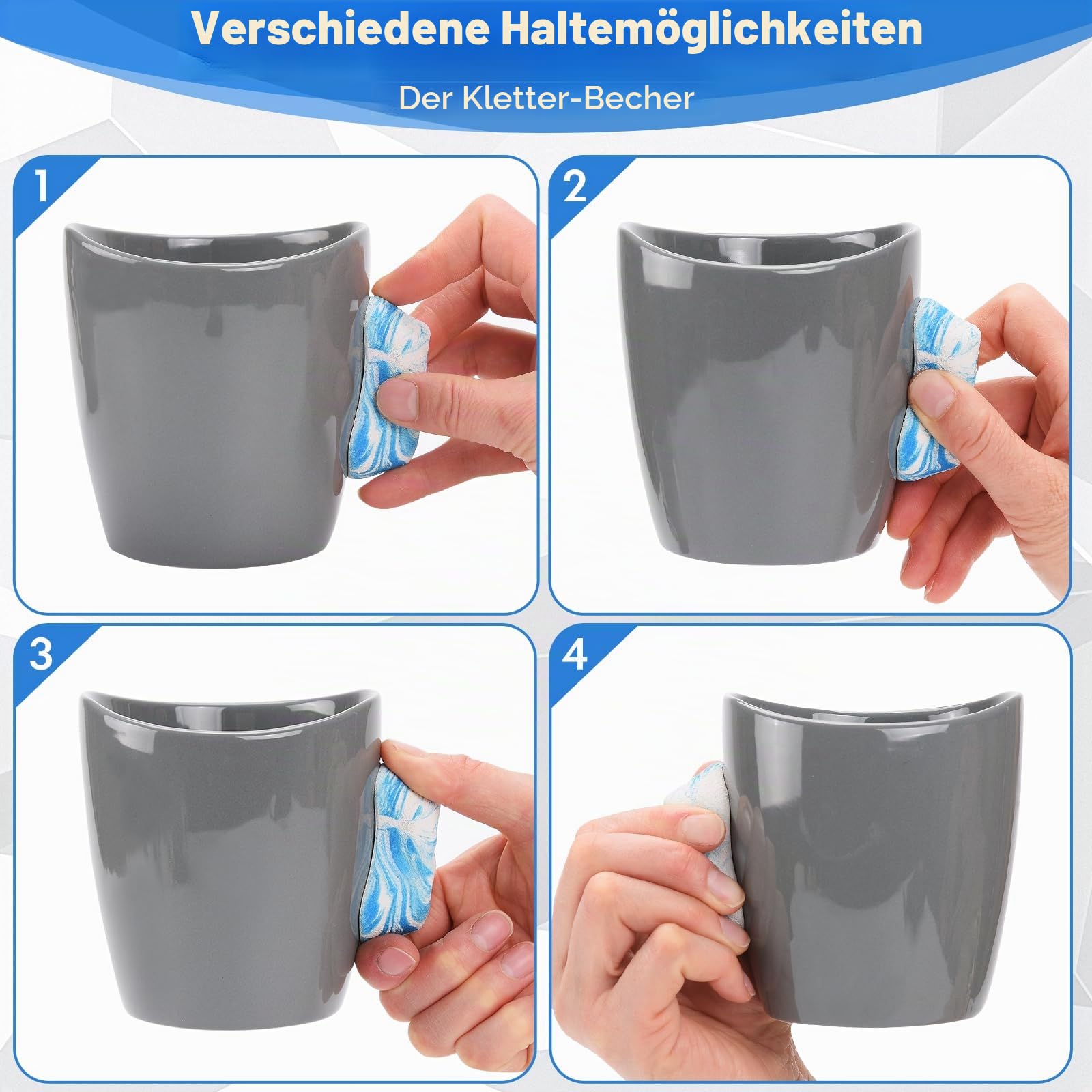 Verschiedene Haltemöglichkeiten

Der Kletter-Becher

1

2

3

4