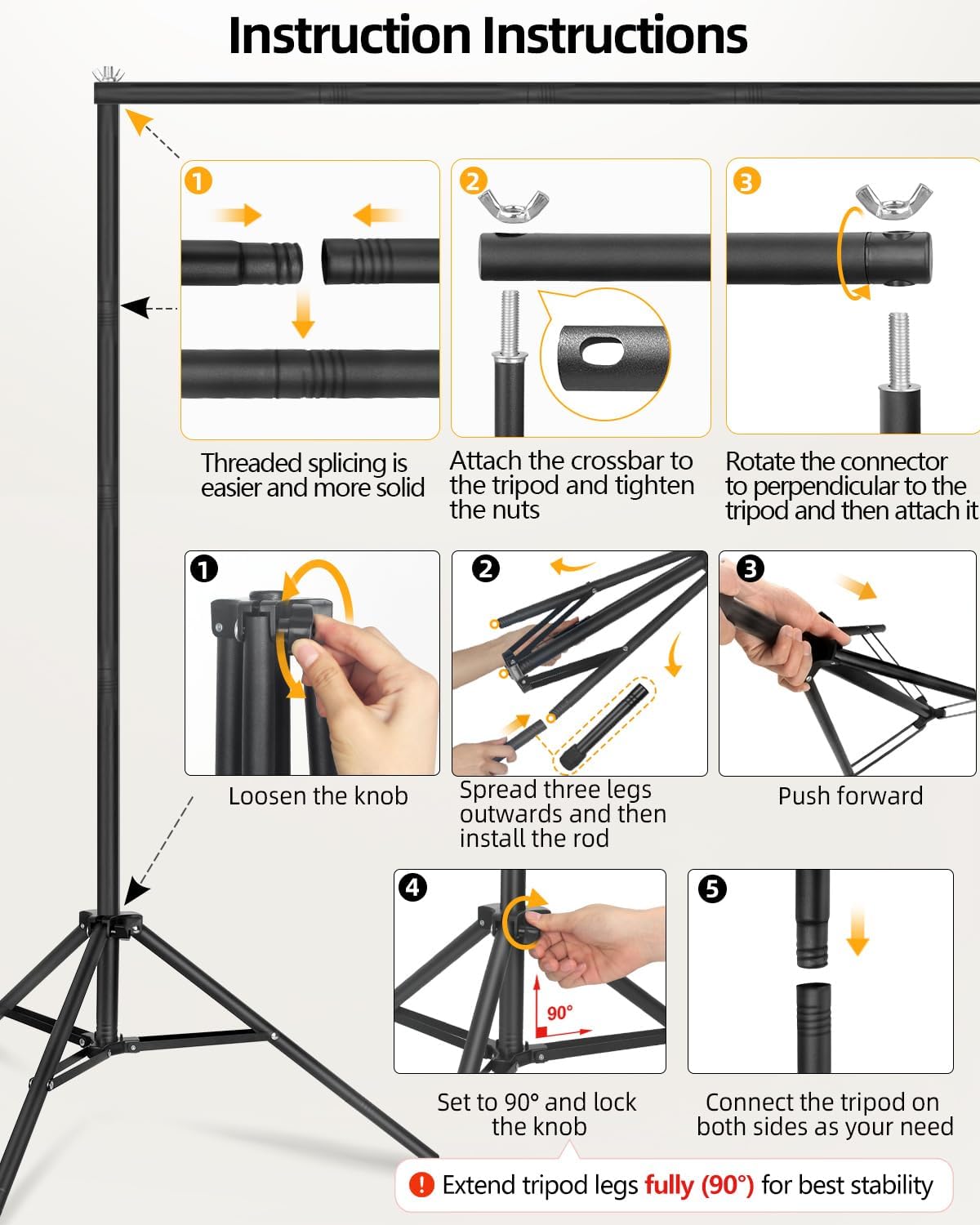 Instruction Instructions

1

Threaded splicing is easier and more solid

2

Attach the crossbar to the tripod and tighten the nuts

3

Rotate the connector to perpendicular to the tripod and then attach it

1

Loosen the knob

2

Spread three legs outwards and then install the rod

3

Push forward

4

90°

Set to 90° and lock the knob

5

Connect the tripod on both sides as your need

! Extend tripod legs fully (90°) for best stability