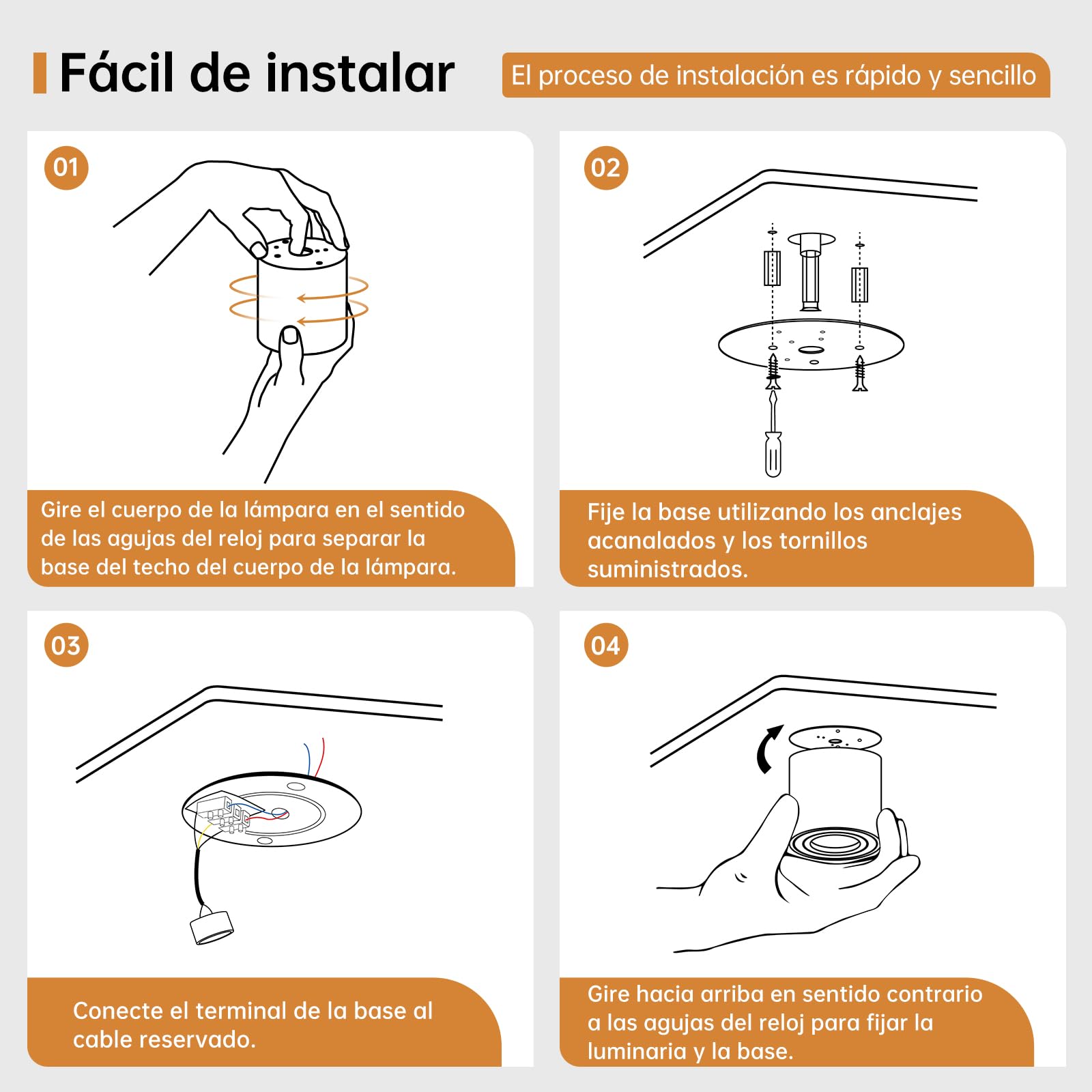 Fácil de instalar

El proceso de instalación es rápido y sencillo

01

Gire el cuerpo de la lámpara en el sentido de las agujas del reloj para separar la base del techo del cuerpo de la lámpara.

02

Fije la base utilizando los anclajes acanalados y los tornillos suministrados.

03

Conecte el terminal de la base al cable reservado.

04

Gire hacia arriba en sentido contrario a las agujas del reloj para fijar la luminaria y la base.