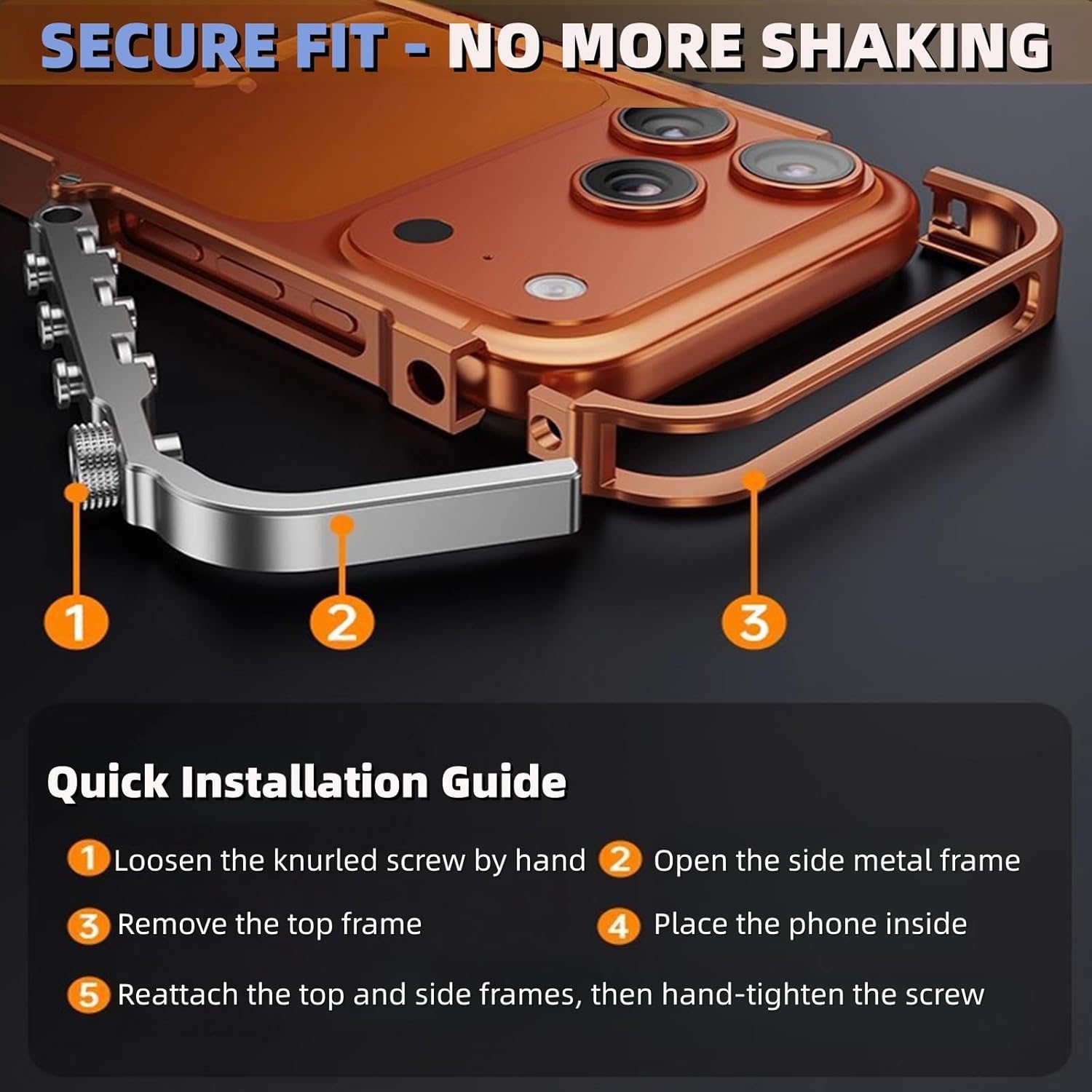 SECURE FIT - NO MORE SHAKING

1

2

3

Quick Installation Guide

1 Loosen the knurled screw by hand 2 Open the side metal frame

3 Remove the top frame 4 Place the phone inside

5 Reattach the top and side frames, then hand-tighten the screw