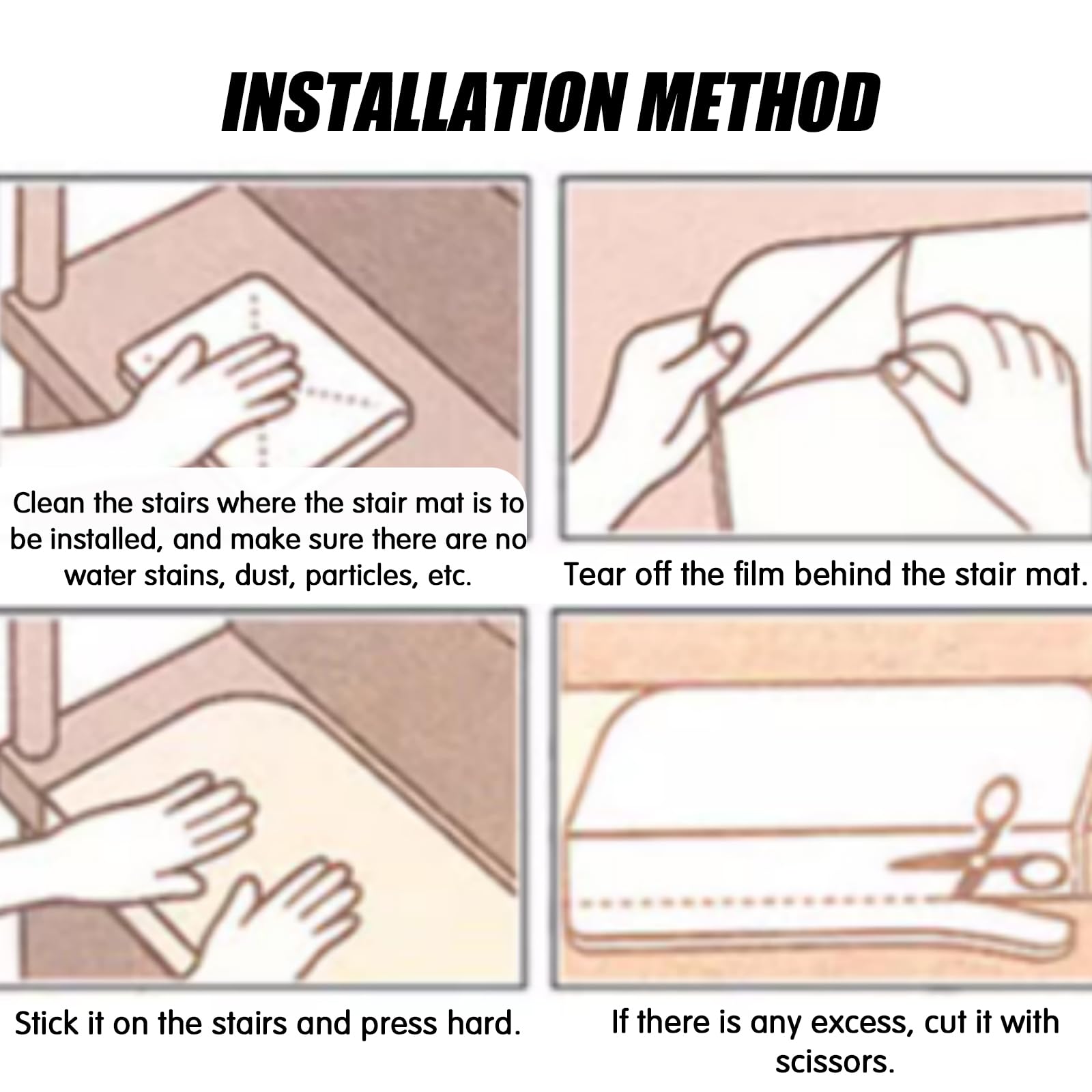 INSTALLATION METHOD

Clean the stairs where the stair mat is to be installed, and make sure there are no water stains, dust, particles, etc.

Tear off the film behind the stair mat.

Stick it on the stairs and press hard.

If there is any excess, cut it with scissors.