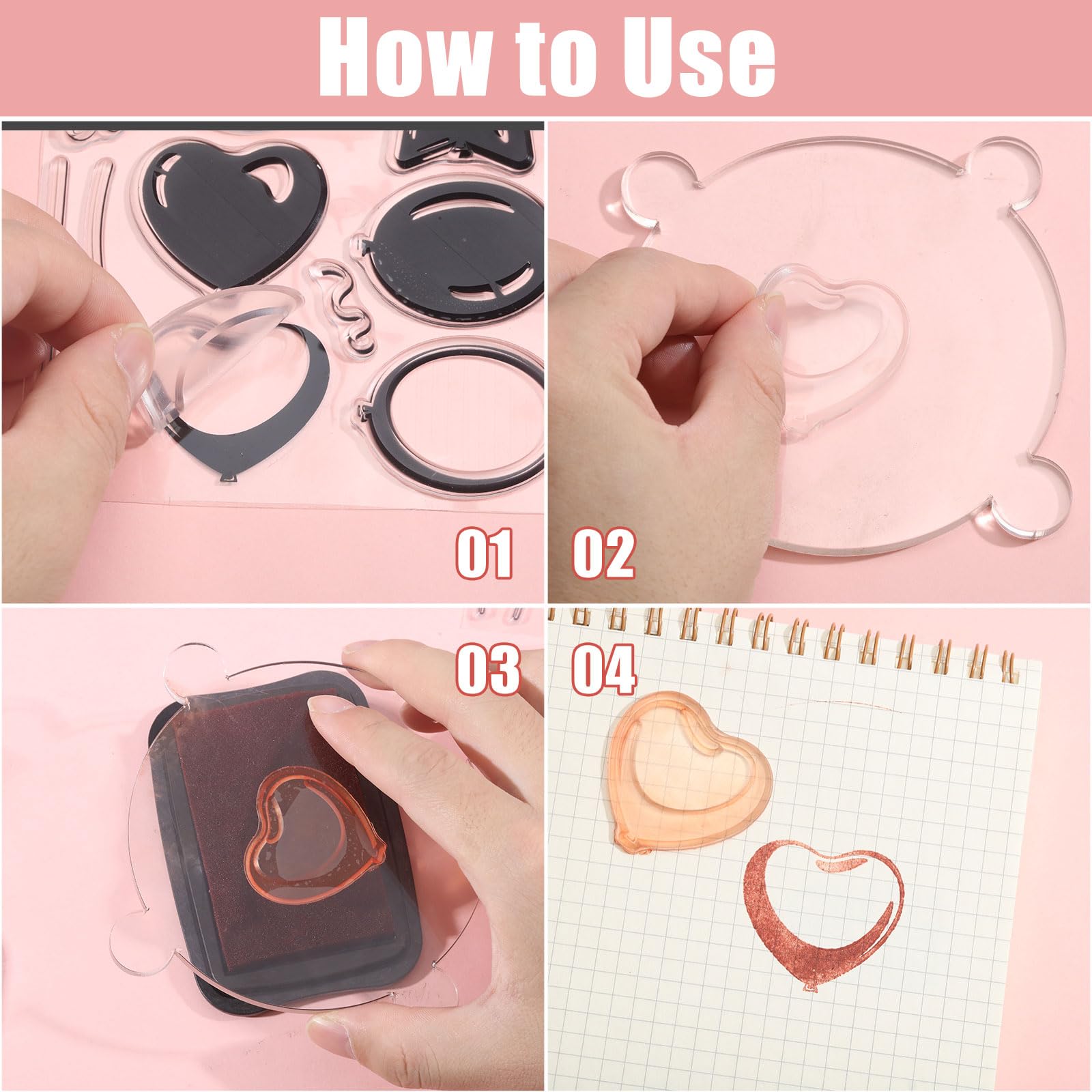 How to Use

01

02

03

04