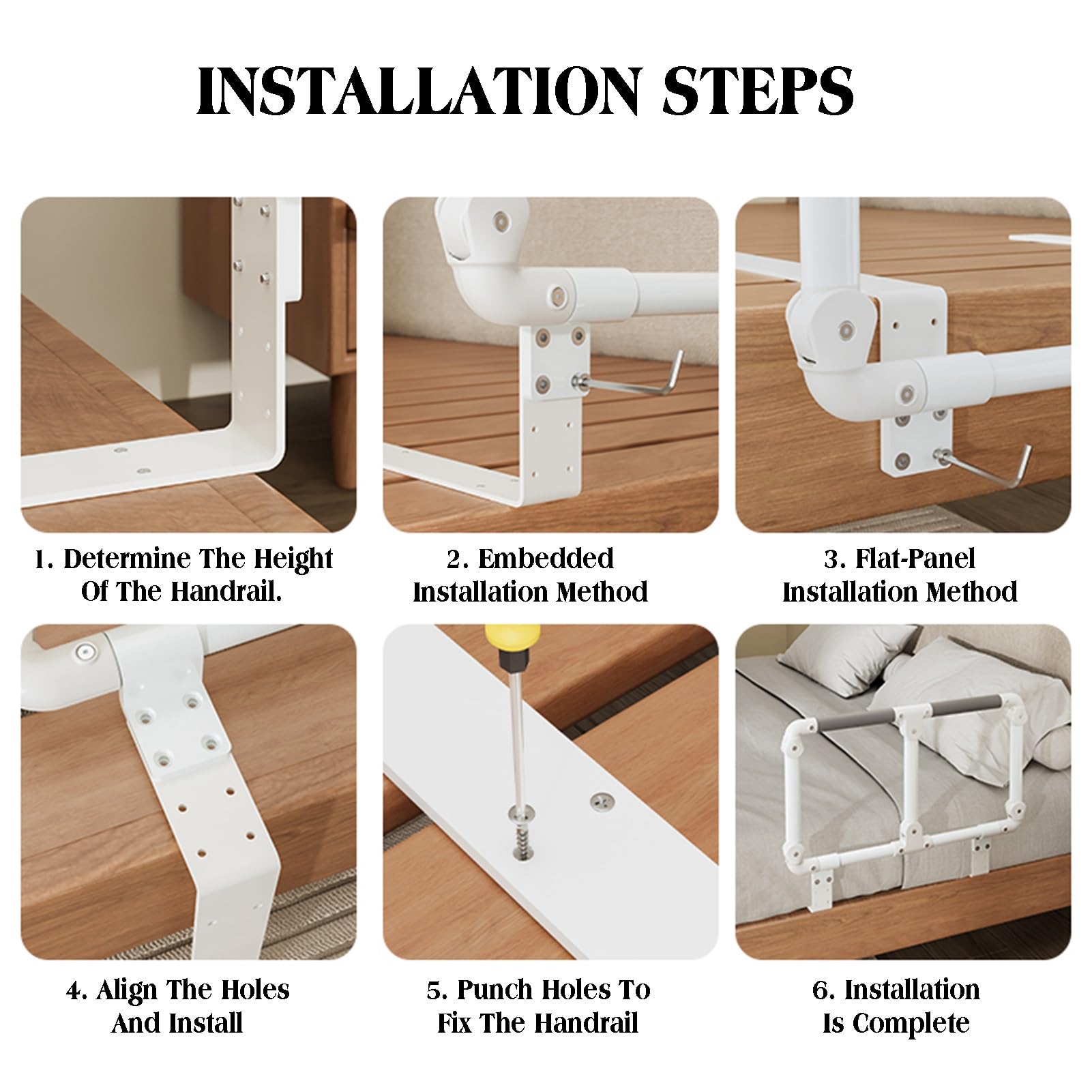 INSTALLATION STEPS

1. Determine The Height Of The Handrail.

2. Embedded Installation Method

3. Flat-Panel Installation Method

4. Align The Holes And Install

5. Punch Holes To Fix The Handrail

6. Installation Is Complete