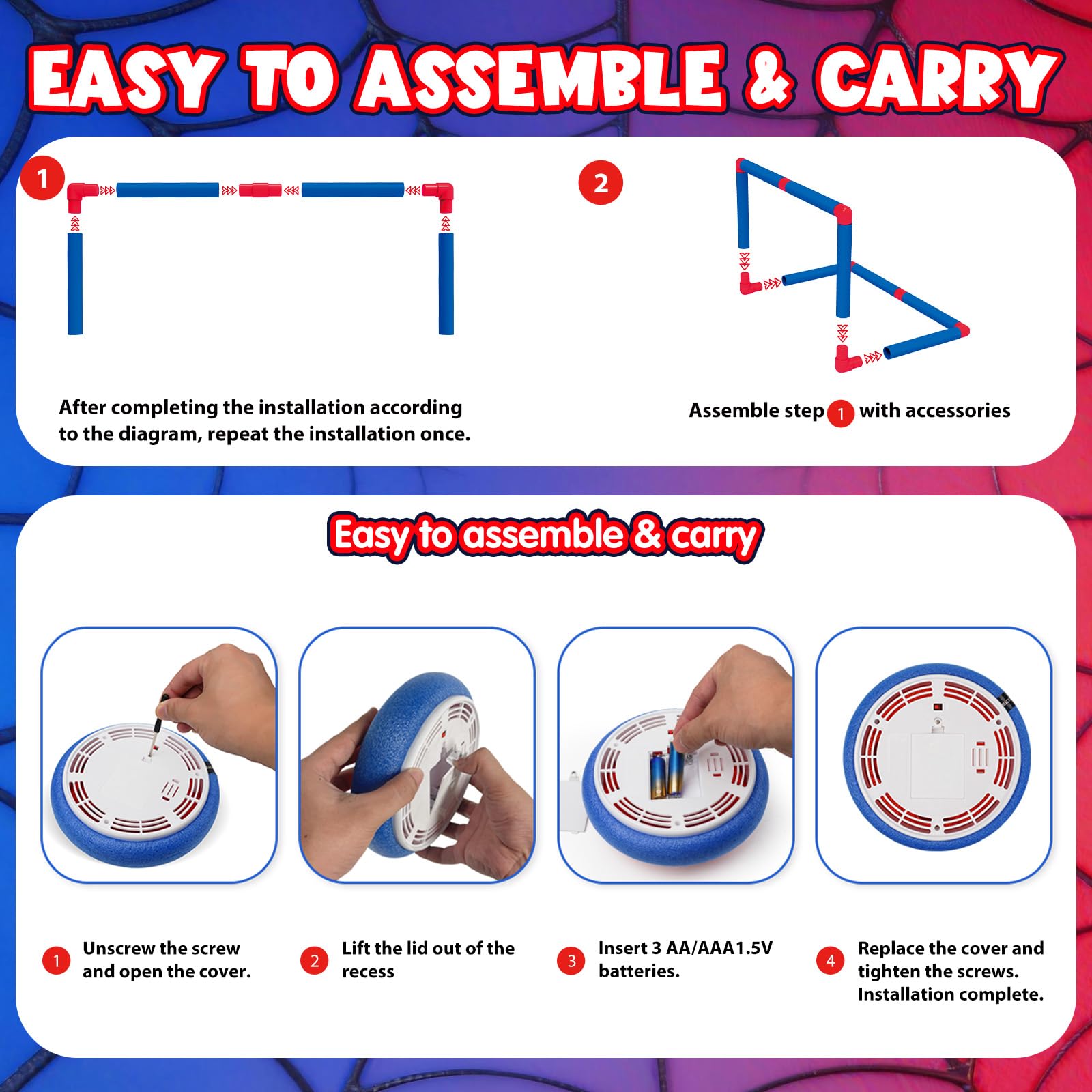 EASY TO ASSEMBLE & CARRY

1

After completing the installation according to the diagram, repeat the installation once.

2

Assemble step 1 with accessories

Easy to assemble & carry

1 Unscrew the screw and open the cover.

2 Lift the lid out of the recess

3 Insert 3 AA/AAA1.5V batteries.

4 Replace the cover and tighten the screws. Installation complete.